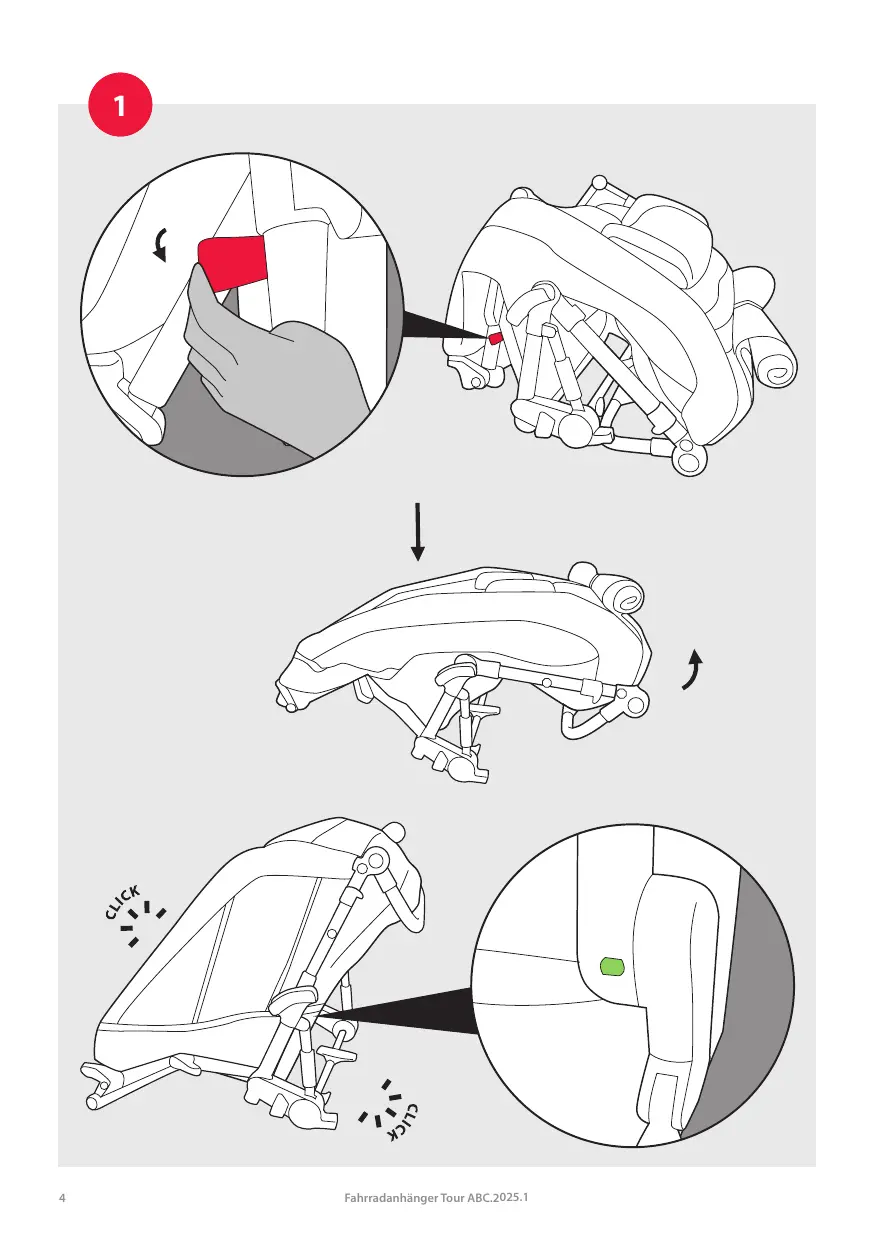 1

CLICK

CLICK

4 Fahrradanhänger Tour ABC.2025.1