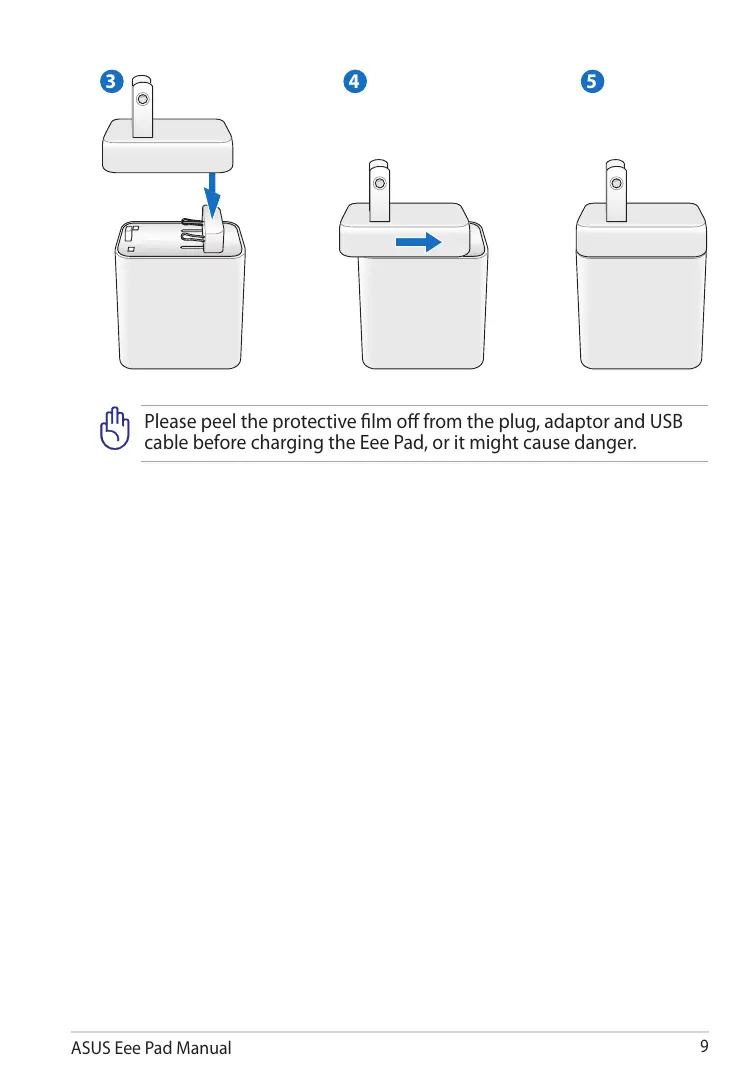 3

4

5

Please peel the protective film off from the plug, adaptor and USB cable before charging the Eee Pad, or it might cause danger.

ASUS Eee Pad Manual

9