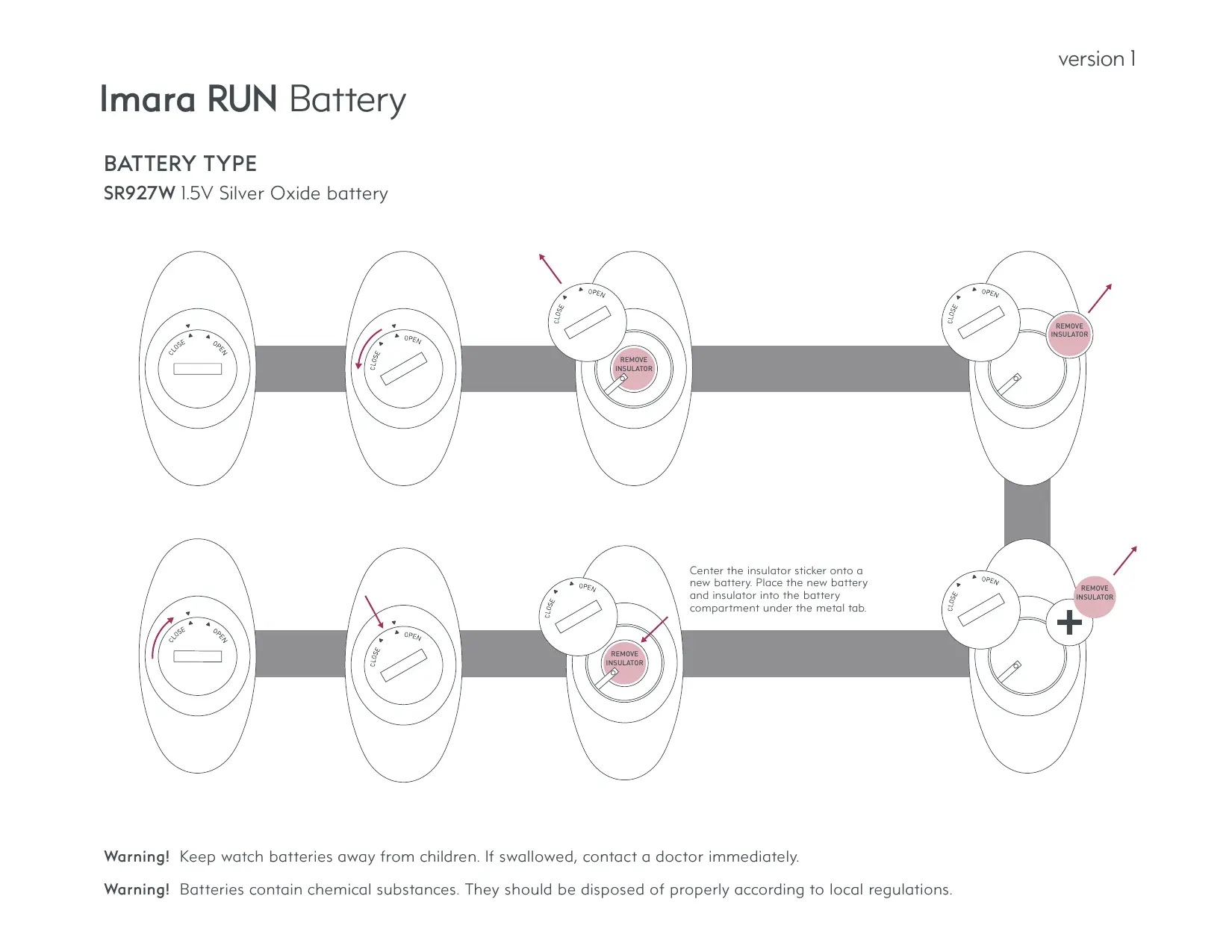 version 1

Imara RUN Battery

BATTERY TYPE

SR927W 1.5V Silver Oxide battery

CLOSE OPEN

CLOSE OPEN

CLOSE OPEN

REMOVE INSULATOR

CLOSE OPEN

REMOVE INSULATOR

CLOSE OPEN

CLOSE OPEN

CLOSE OPEN

REMOVE INSULATOR

Center the insulator sticker onto a new battery. Place the new battery and insulator into the battery compartment under the metal tab.

CLOSE OPEN

REMOVE INSULATOR

+

Warning! Keep watch batteries away from children. If swallowed, contact a doctor immediately.

Warning! Batteries contain chemical substances. They should be disposed of properly according to local regulations.