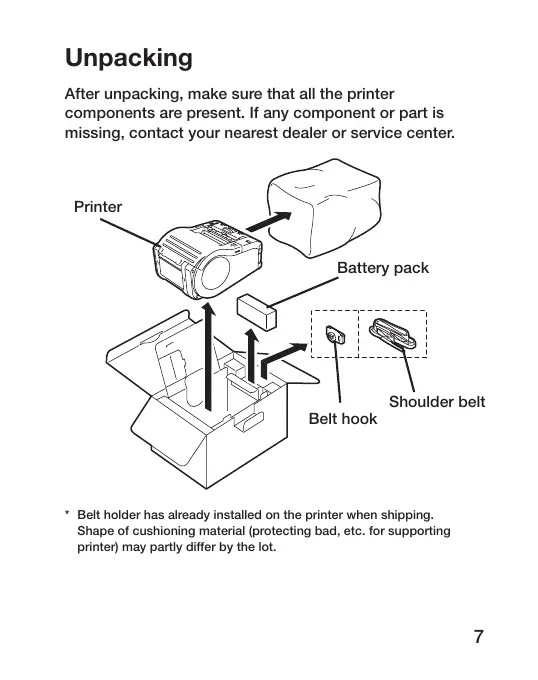 Unpacking

After unpacking, make sure that all the printer components are present. If any component or part is missing, contact your nearest dealer or service center.

Printer

Battery pack

Shoulder belt

Belt hook

* Belt holder has already installed on the printer when shipping. Shape of cushioning material (protecting bad, etc. for supporting printer) may partly differ by the lot.

7