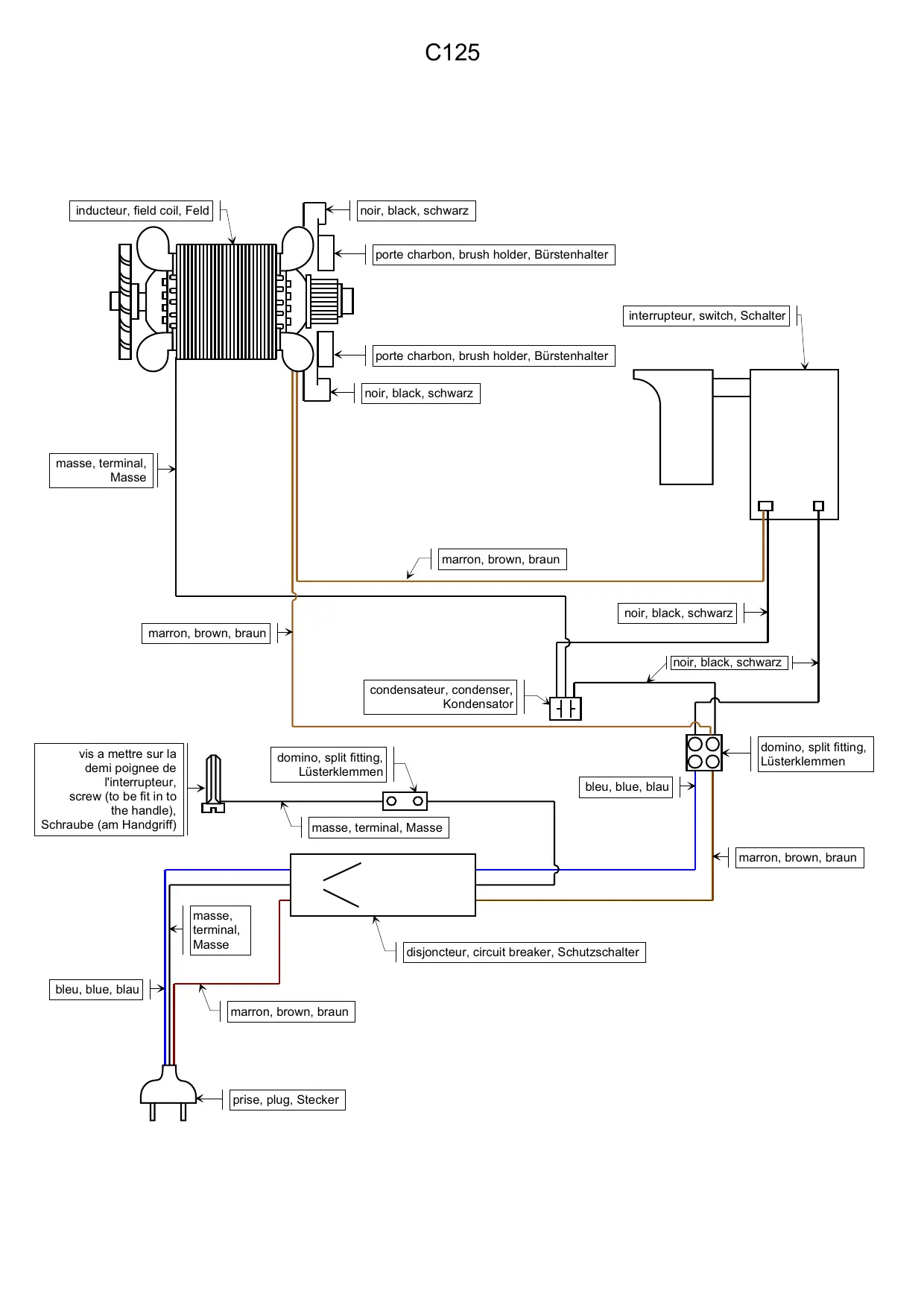 C125

inducteur, field coil, Feld

noir, black, schwarz

porte charbon, brush holder, Bürstenhalter

interrupteur, switch, Schalter

porte charbon, brush holder, Bürstenhalter

noir, black, schwarz

masse, terminal, Masse

marron, brown, braun

noir, black, schwarz

marron, brown, braun

noir, black, schwarz

condensateur, condenser, Kondensator

vis a mettre sur la demi poignee de l'interrupteur, screw (to be fit in to the handle), Schraube (am Handgriff)

domino, split fitting, Lüsterklemmen

domino, split fitting, Lüsterklemmen

bleu, blue, blau

masse, terminal, Masse

marron, brown, braun

masse, terminal, Masse

disjoncteur, circuit breaker, Schutzschalter

bleu, blue, blau

marron, brown, braun

prise, plug, Stecker