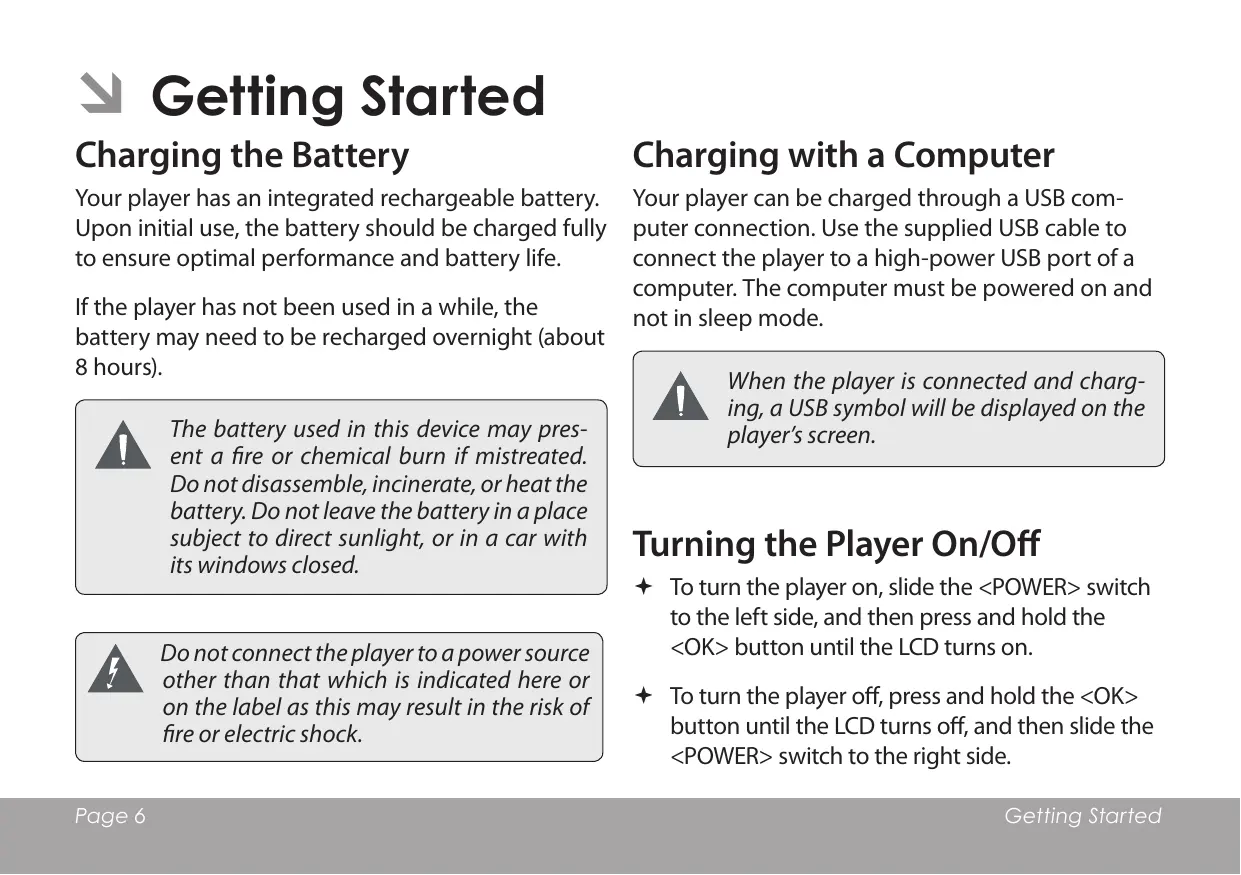 Getting Started

Charging the Battery

Your player has an integrated rechargeable battery. Upon initial use, the battery should be charged fully to ensure optimal performance and battery life.

If the player has not been used in a while, the battery may need to be recharged overnight (about 8 hours).

The battery used in this device may present a fire or chemical burn if mistreated. Do not disassemble, incinerate, or heat the battery. Do not leave the battery in a place subject to direct sunlight, or in a car with its windows closed.

Do not connect the player to a power source other than that which is indicated here or on the label as this may result in the risk of fire or electric shock.

Charging with a Computer

Your player can be charged through a USB computer connection. Use the supplied USB cable to connect the player to a high-power USB port of a computer. The computer must be powered on and not in sleep mode.

When the player is connected and charging, a USB symbol will be displayed on the player's screen.

Turning the Player On/Off

✦ To turn the player on, slide the <POWER> switch to the left side, and then press and hold the <OK> button until the LCD turns on.

✦ To turn the player off, press and hold the <OK> button until the LCD turns off, and then slide the <POWER> switch to the right side.

Page 6 Getting Started