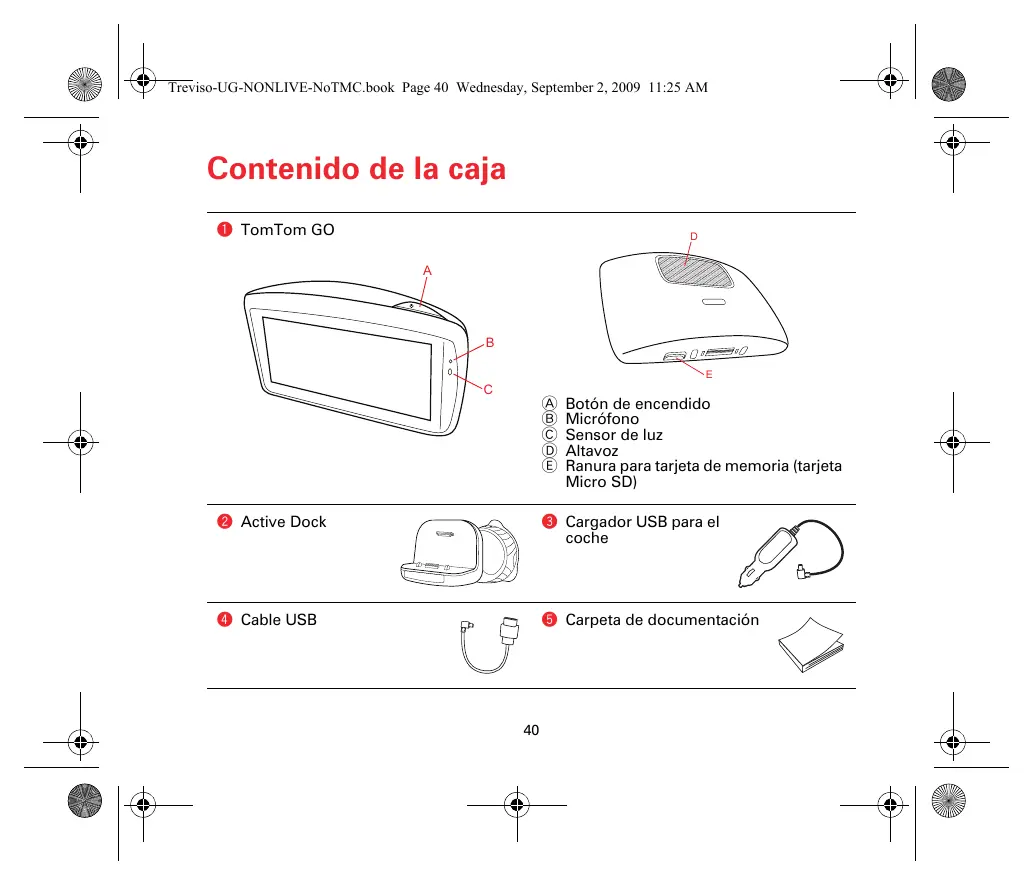 Treviso-UG-NONLIVE-NoTMC.book Page 40 Wednesday, September 2, 2009 11:25 AM

Contenido de la caja

1 TomTom GO

A

B

C

D

E

A Botón de encendido
B Micrófono
C Sensor de luz
D Altavoz
E Ranura para tarjeta de memoria (tarjeta Micro SD)

2 Active Dock

3 Cargador USB para el coche

4 Cable USB

5 Carpeta de documentación

40