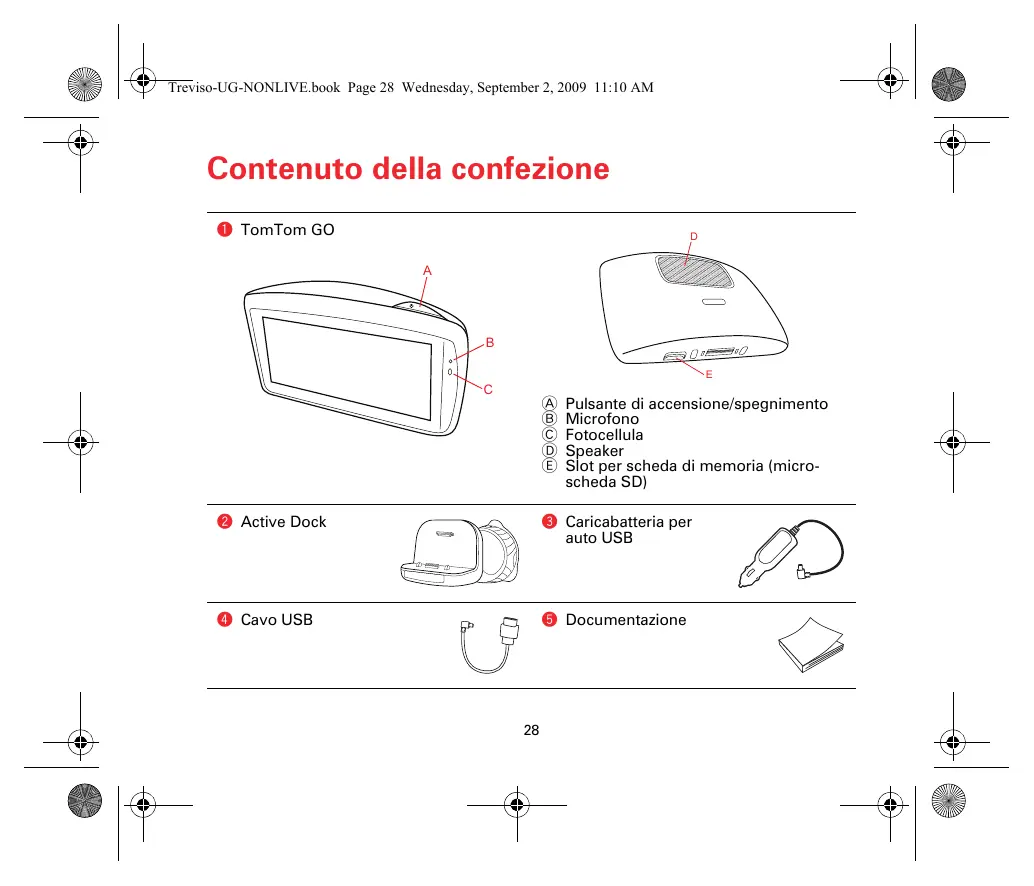 Treviso-UG-NONLIVE.book Page 28 Wednesday, September 2, 2009 11:10 AM

Contenuto della confezione

1 TomTom GO

A

B

C

D

E

A Pulsante di accensione/spegnimento
B Microfono
C Fotocellula
D Speaker
E Slot per scheda di memoria (microscheda SD)

2 Active Dock

3 Caricabatteria per auto USB

4 Cavo USB

5 Documentazione

28