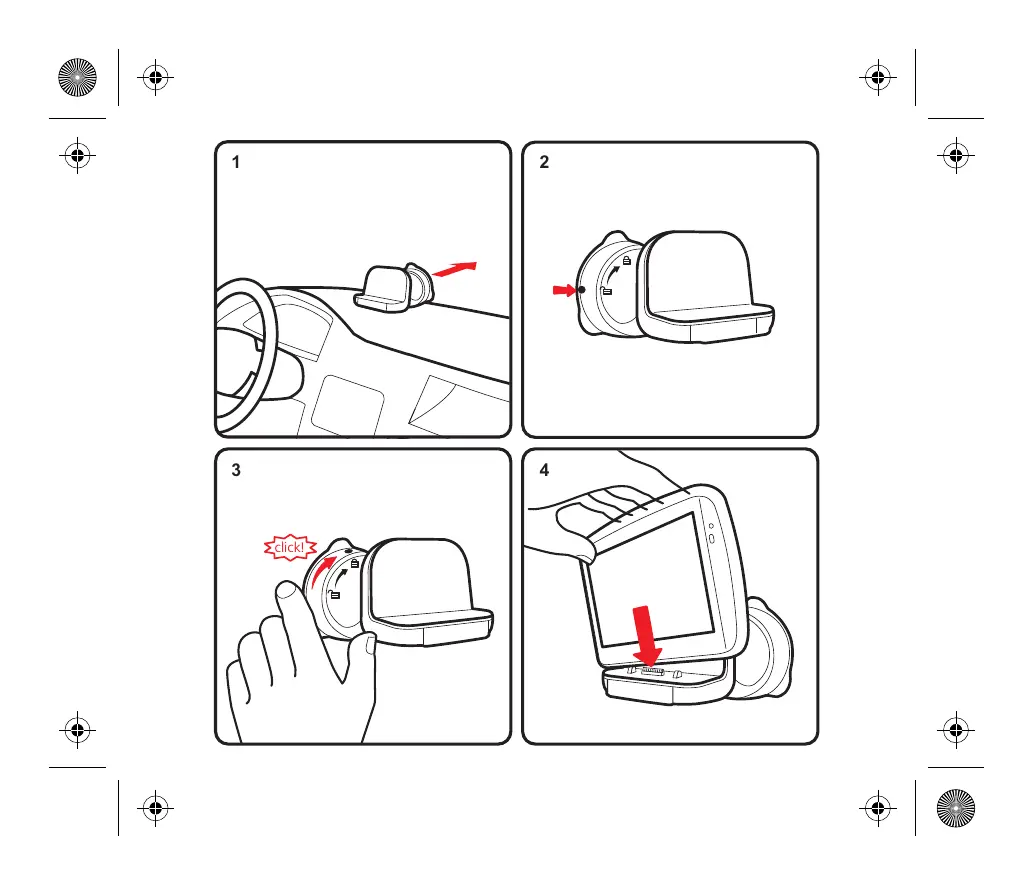 1

2

3

click!

4