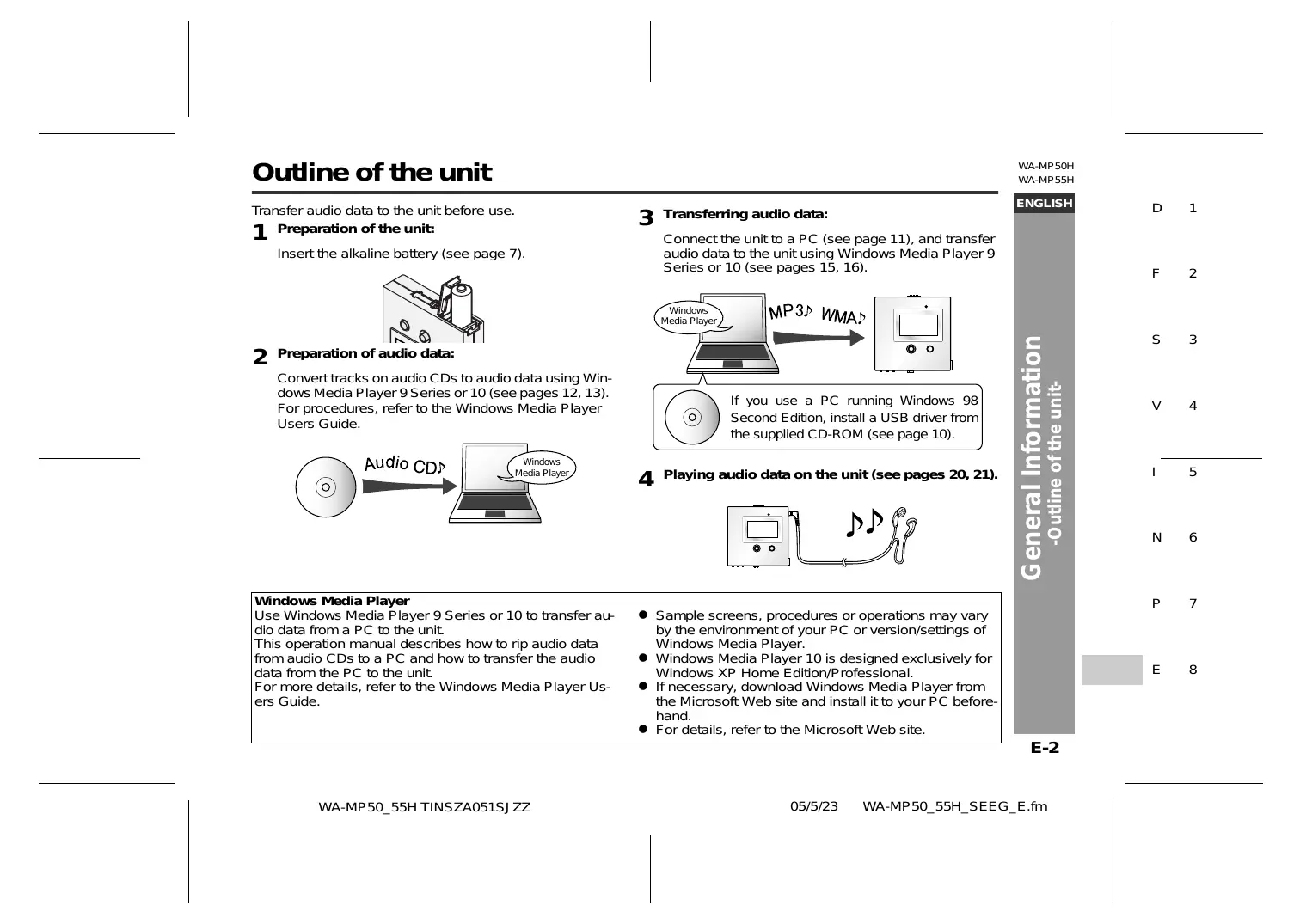 Outline of the unit

WA-MP50H
WA-MP55H

ENGLISH

Transfer audio data to the unit before use.

1 Preparation of the unit:

Insert the alkaline battery (see page 7).

2 Preparation of audio data:

Convert tracks on audio CDs to audio data using Windows Media Player 9 Series or 10 (see pages 12, 13). For procedures, refer to the Windows Media Player Users Guide.

Audio CD♪

Windows Media Player

3 Transferring audio data:

Connect the unit to a PC (see page 11), and transfer audio data to the unit using Windows Media Player 9 Series or 10 (see pages 15, 16).

Windows Media Player

MP3♪ WMA♪

If you use a PC running Windows 98 Second Edition, install a USB driver from the supplied CD-ROM (see page 10).

4 Playing audio data on the unit (see pages 20, 21).

Windows Media Player
Use Windows Media Player 9 Series or 10 to transfer audio data from a PC to the unit.
This operation manual describes how to rip audio data from audio CDs to a PC and how to transfer the audio data from the PC to the unit.
For more details, refer to the Windows Media Player Users Guide.

● Sample screens, procedures or operations may vary by the environment of your PC or version/settings of Windows Media Player.
● Windows Media Player 10 is designed exclusively for Windows XP Home Edition/Professional.
● If necessary, download Windows Media Player from the Microsoft Web site and install it to your PC beforehand.
● For details, refer to the Microsoft Web site.

General Information
-Outline of the unit-

D 1
F 2
S 3
V 4
I 5
N 6
P 7
E 8

E-2

WA-MP50_55H TINSZA051SJZZ

05/5/23 WA-MP50_55H_SEEG_E.fm