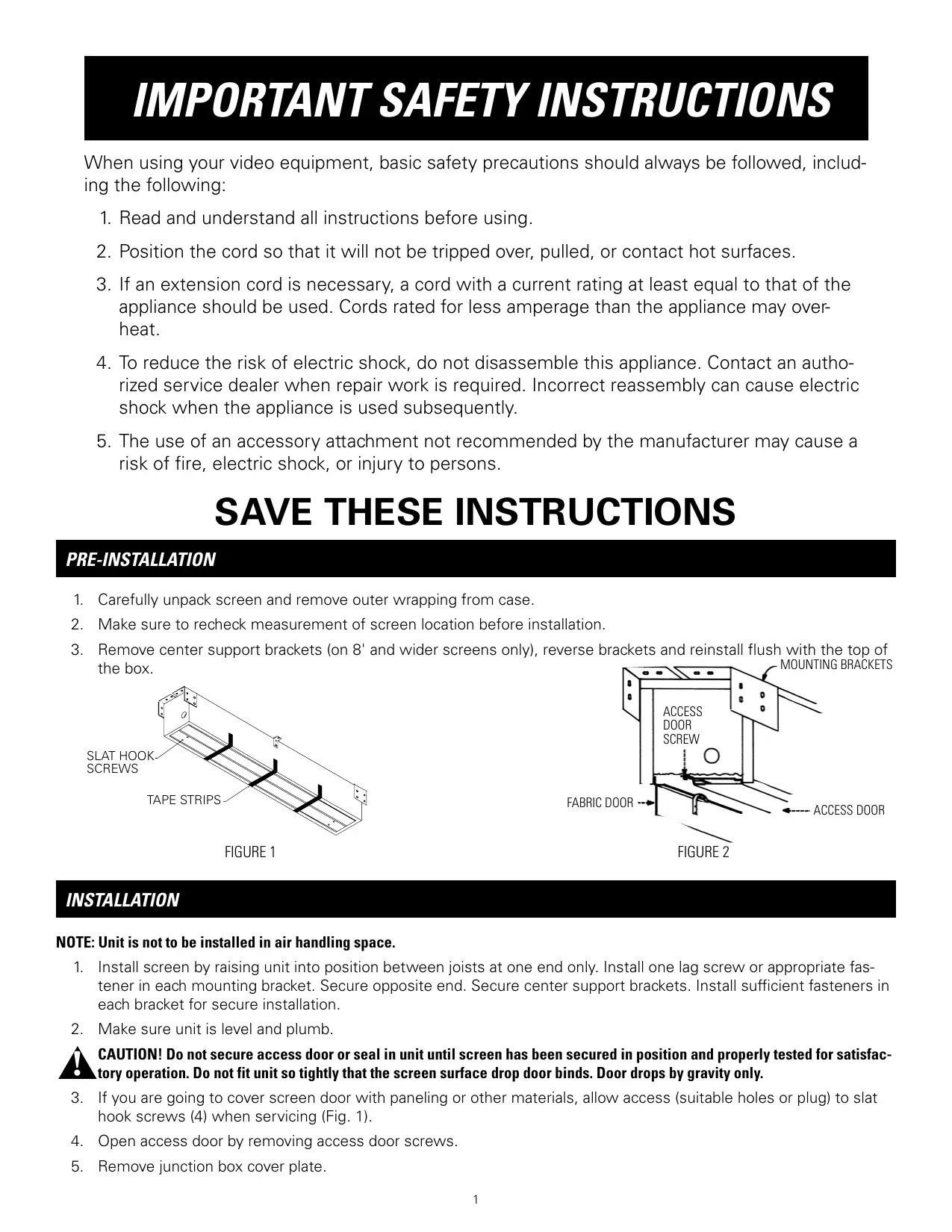 IMPORTANT SAFETY INSTRUCTIONS

When using your video equipment, basic safety precautions should always be followed, including the following:

1. Read and understand all instructions before using.
2. Position the cord so that it will not be tripped over, pulled, or contact hot surfaces.
3. If an extension cord is necessary, a cord with a current rating at least equal to that of the appliance should be used. Cords rated for less amperage than the appliance may overheat.
4. To reduce the risk of electric shock, do not disassemble this appliance. Contact an authorized service dealer when repair work is required. Incorrect reassembly can cause electric shock when the appliance is used subsequently.
5. The use of an accessory attachment not recommended by the manufacturer may cause a risk of fire, electric shock, or injury to persons.

SAVE THESE INSTRUCTIONS

PRE-INSTALLATION

1. Carefully unpack screen and remove outer wrapping from case.
2. Make sure to recheck measurement of screen location before installation.
3. Remove center support brackets (on 8' and wider screens only), reverse brackets and reinstall flush with the top of the box.

SLAT HOOK SCREWS

TAPE STRIPS

FIGURE 1

MOUNTING BRACKETS

ACCESS DOOR SCREW

FABRIC DOOR

ACCESS DOOR

FIGURE 2

INSTALLATION

NOTE: Unit is not to be installed in air handling space.

1. Install screen by raising unit into position between joists at one end only. Install one lag screw or appropriate fastener in each mounting bracket. Secure opposite end. Secure center support brackets. Install sufficient fasteners in each bracket for secure installation.
2. Make sure unit is level and plumb.

CAUTION! Do not secure access door or seal in unit until screen has been secured in position and properly tested for satisfactory operation. Do not fit unit so tightly that the screen surface drop door binds. Door drops by gravity only.

3. If you are going to cover screen door with paneling or other materials, allow access (suitable holes or plug) to slat hook screws (4) when servicing (Fig. 1).
4. Open access door by removing access door screws.
5. Remove junction box cover plate.

1