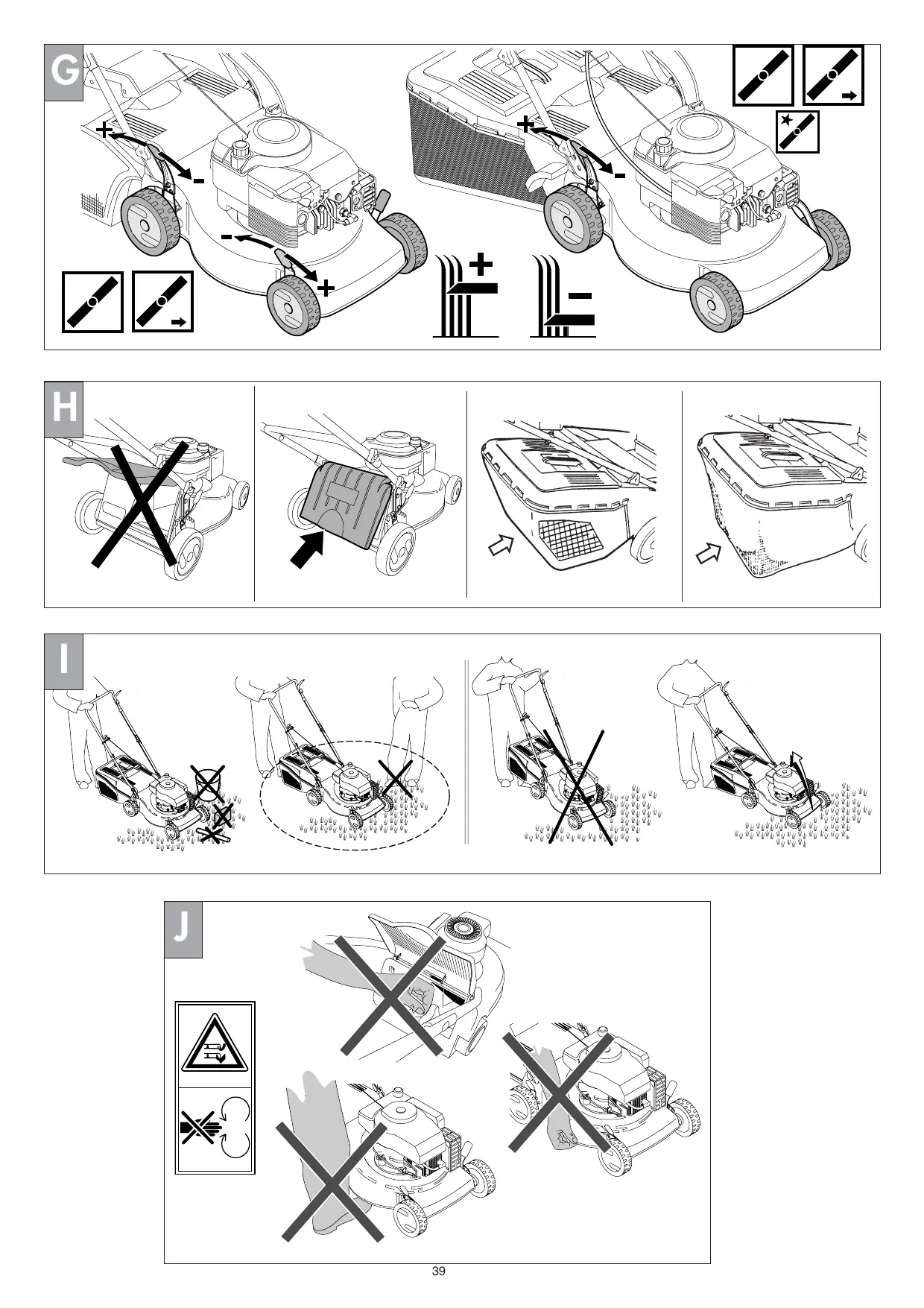 G

+
-
-
+
+
-
+
-

H

I

J

39