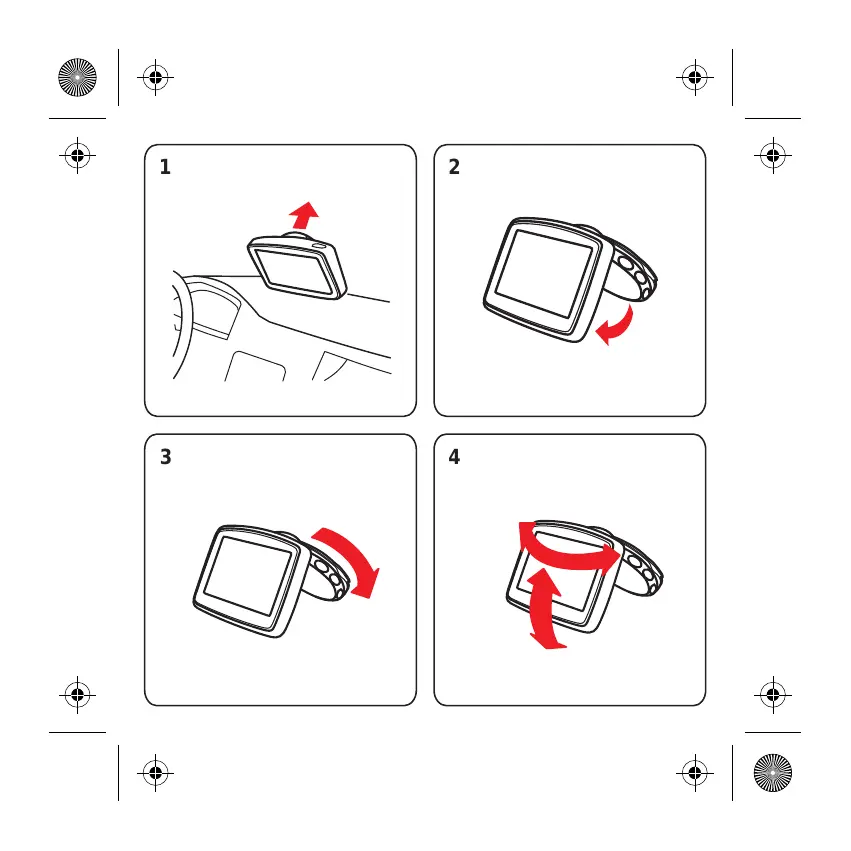 1

2

3

4