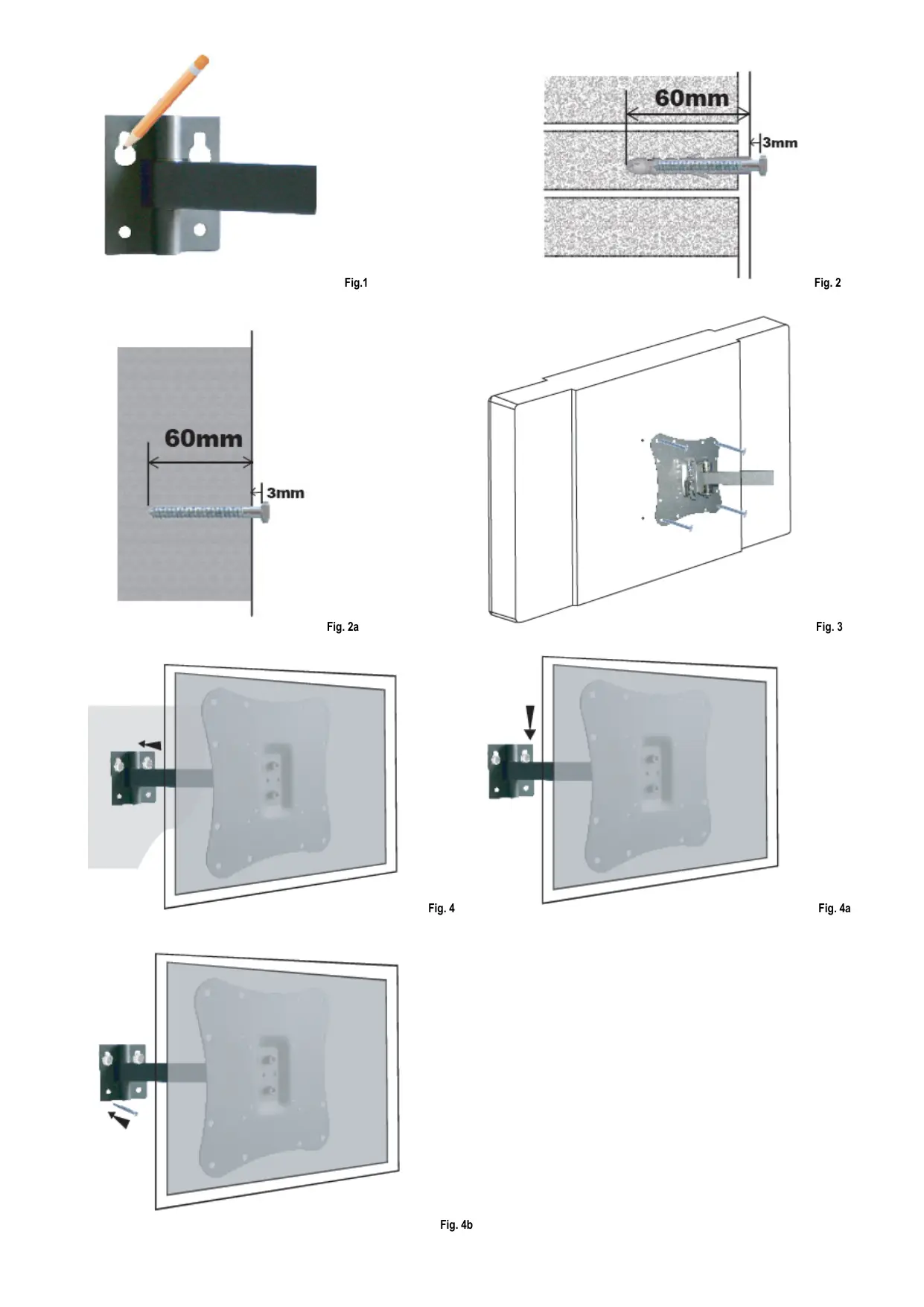 Fig.1

60mm
3mm

Fig. 2

60mm
3mm

Fig. 2a

Fig. 3

Fig. 4

Fig. 4a

Fig. 4b