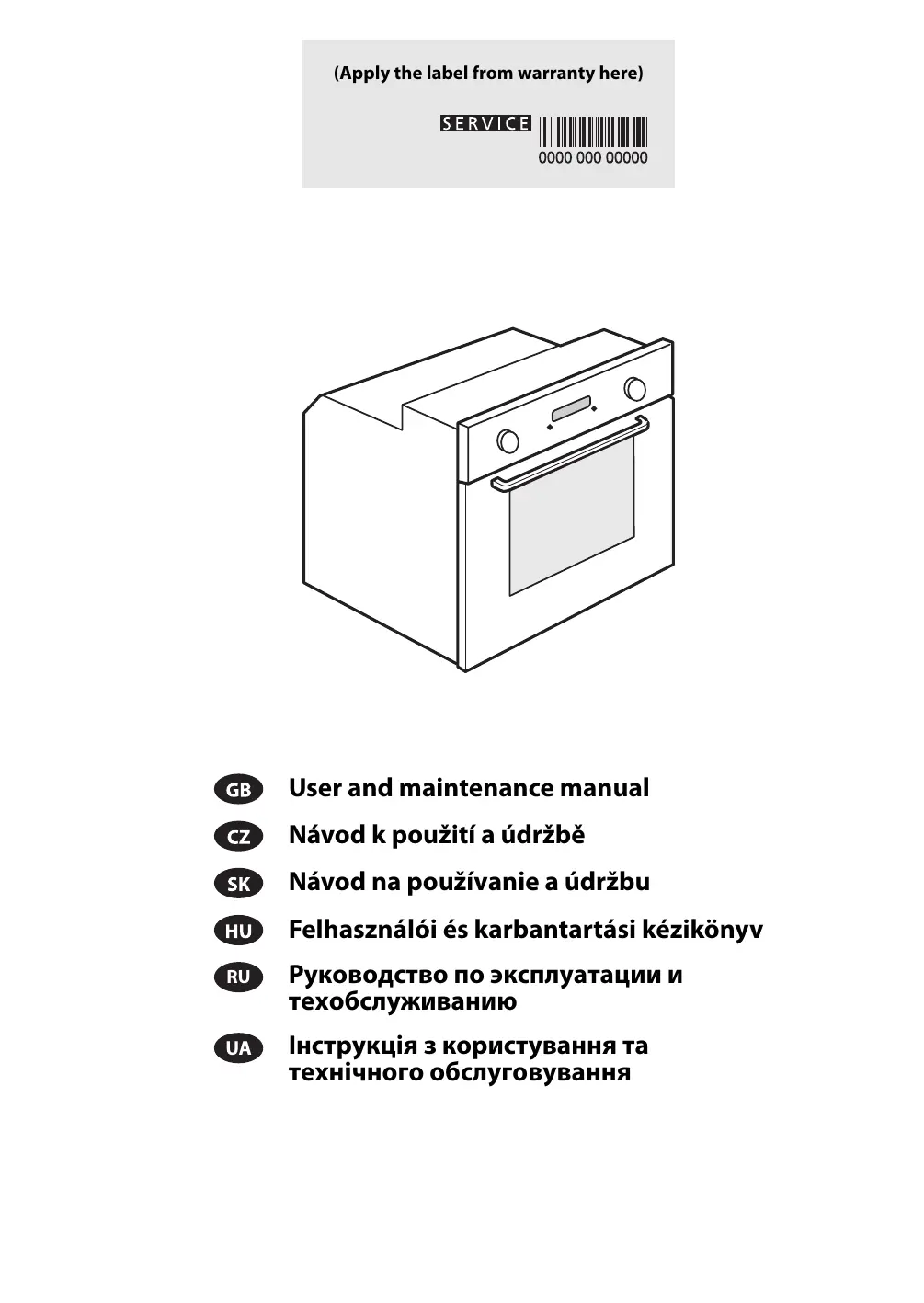 (Apply the label from warranty here)

SERVICE
0000 000 00000

GB User and maintenance manual

CZ Návod k použití a údržbě

SK Návod na používanie a údržbu

HU Felhasználói és karbantartási kézikönyv

RU Руководство по эксплуатации и техобслуживанию

UA Інструкція з користування та технічного обслуговування