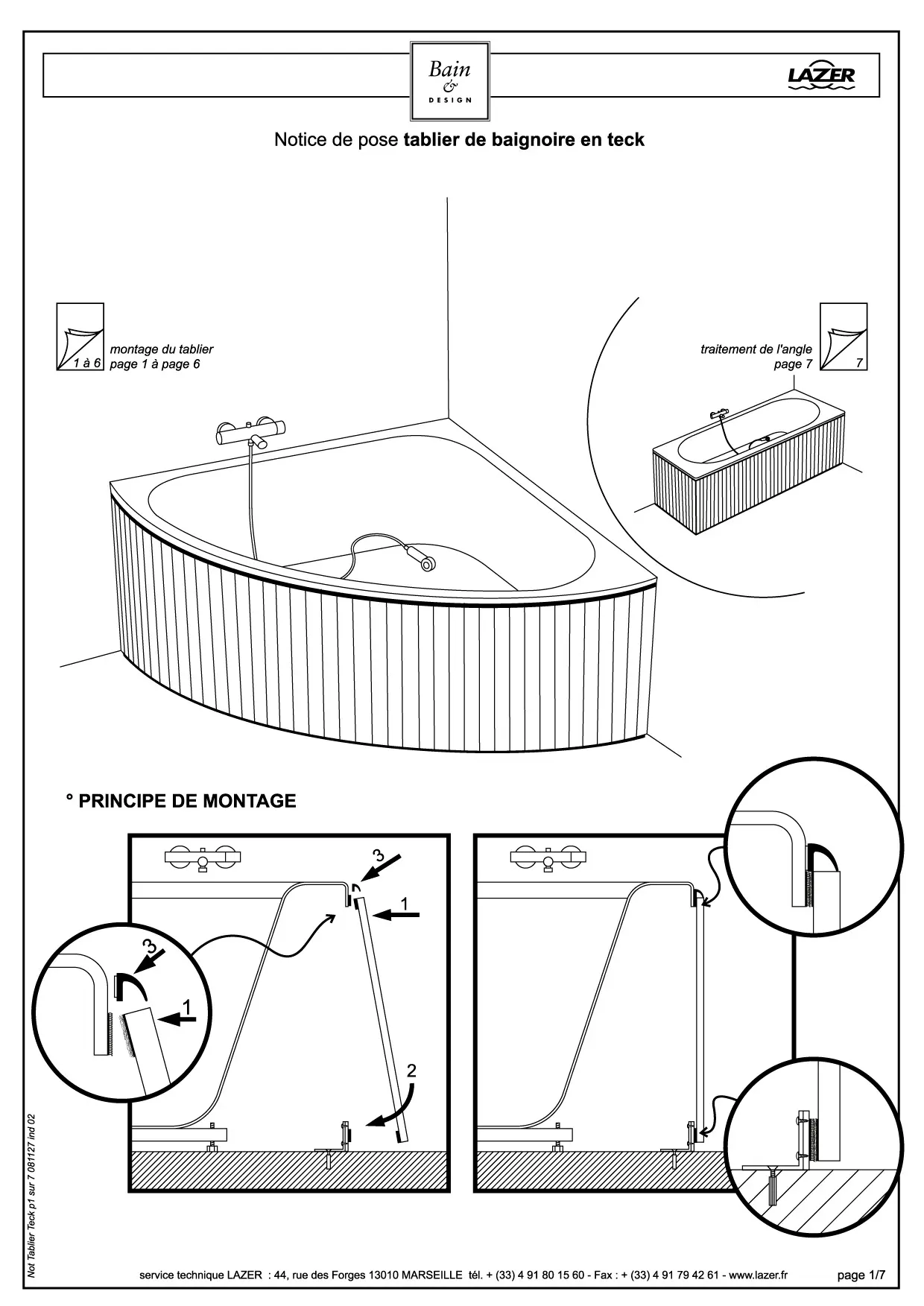 Bain & DESIGN

LAZER

Notice de pose **tablier de baignoire en teck**

1 à 6 montage du tablier page 1 à page 6

traitement de l'angle page 7 7

° PRINCIPE DE MONTAGE

3
1
3
1
2

Not Tablier Teck p1 sur 7 081127 ind 02

service technique LAZER : 44, rue des Forges 13010 MARSEILLE tél. + (33) 4 91 80 15 60 - Fax : + (33) 4 91 79 42 61 - www.lazer.fr

page 1/7