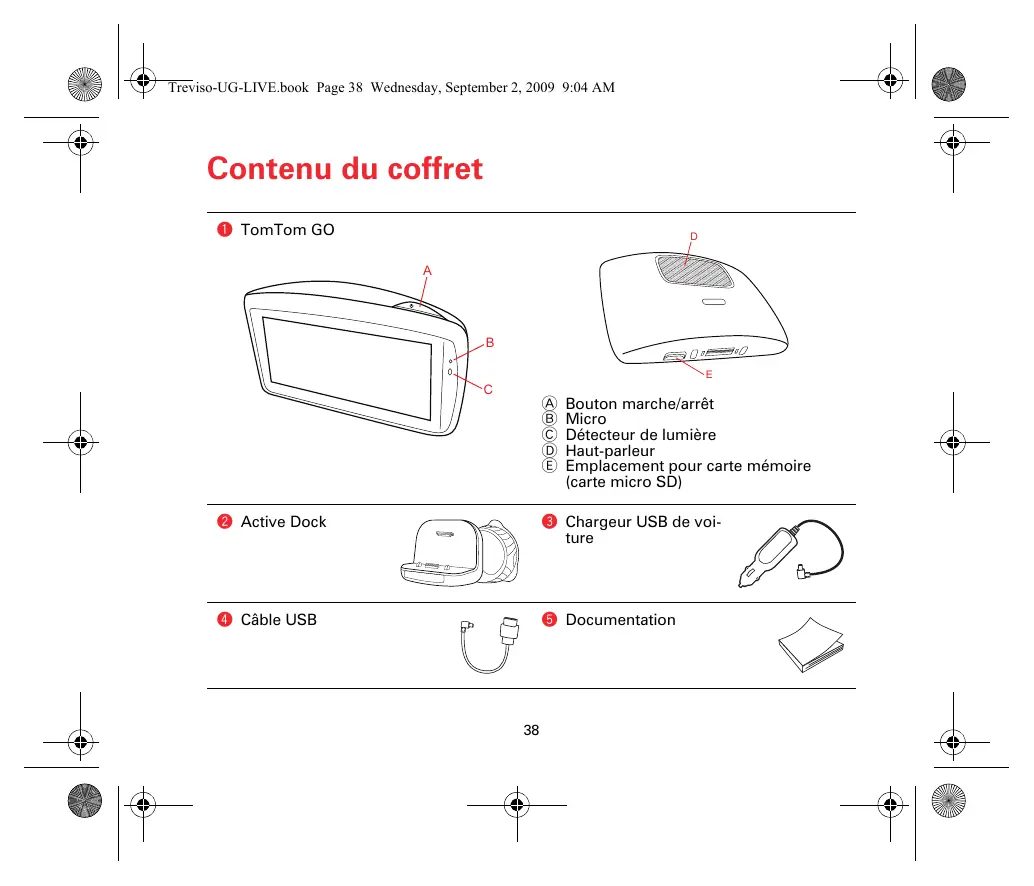 Treviso-UG-LIVE.book Page 38 Wednesday, September 2, 2009 9:04 AM

Contenu du coffret

1 TomTom GO

A

B

C

D

E

Ⓐ Bouton marche/arrêt
Ⓑ Micro
Ⓒ Détecteur de lumière
Ⓓ Haut-parleur
Ⓔ Emplacement pour carte mémoire (carte micro SD)

2 Active Dock

3 Chargeur USB de voiture

4 Câble USB

5 Documentation

38