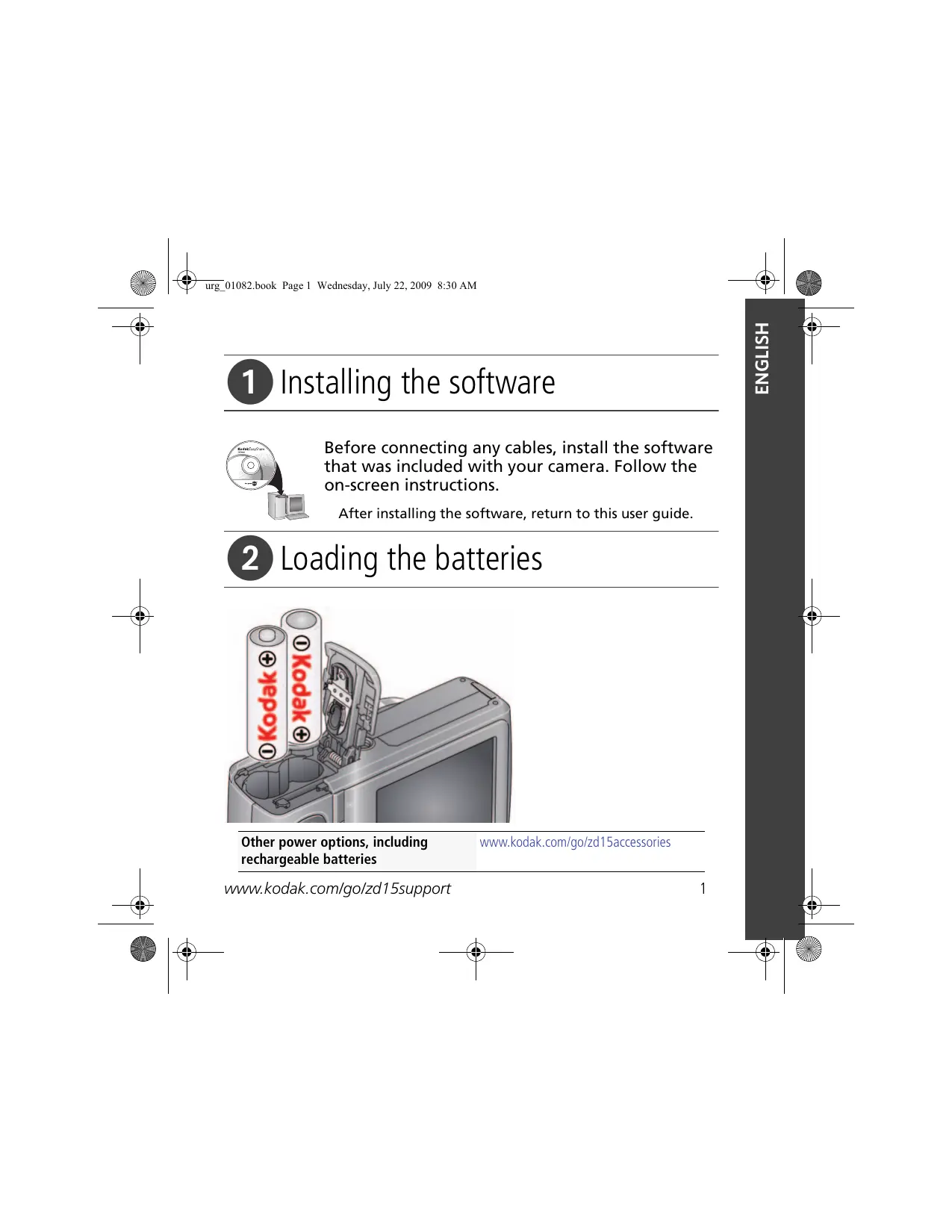 urg_01082.book Page 1 Wednesday, July 22, 2009 8:30 AM

ENGLISH

1 Installing the software

Before connecting any cables, install the software that was included with your camera. Follow the on-screen instructions.

After installing the software, return to this user guide.

2 Loading the batteries

Kodak

Kodak

| Other power options, including rechargeable batteries | www.kodak.com/go/zd15accessories |
|---|---|

www.kodak.com/go/zd15support 1