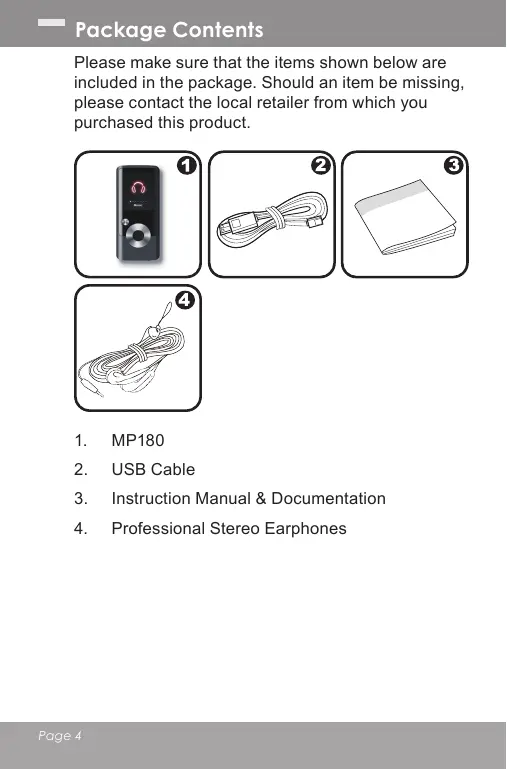 Package Contents

Please make sure that the items shown below are included in the package. Should an item be missing, please contact the local retailer from which you purchased this product.

1

2

3

4

1. MP180
2. USB Cable
3. Instruction Manual & Documentation
4. Professional Stereo Earphones

Page 4