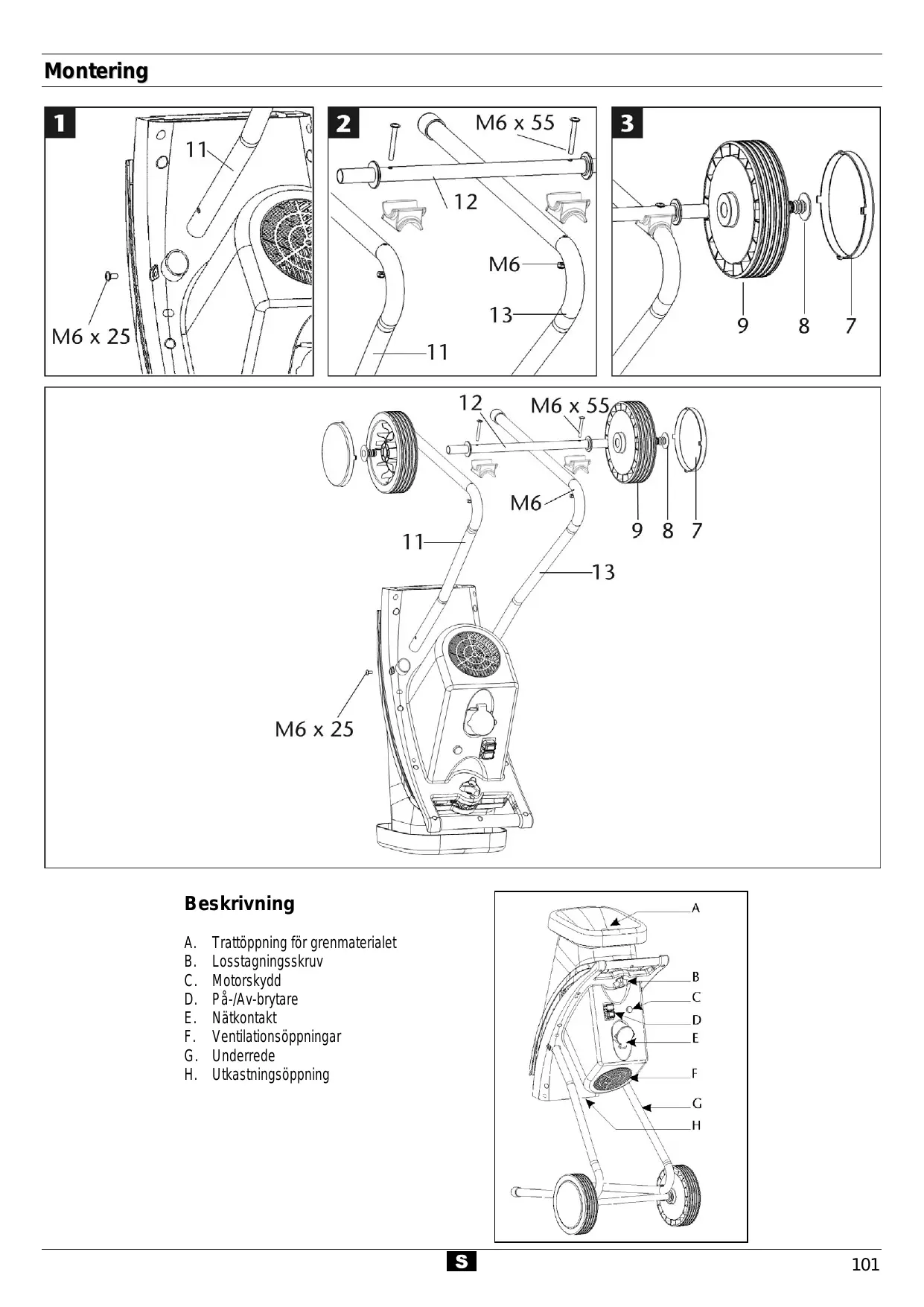 Montering

1

11

M6 x 25

2

M6 x 55

12

M6

13

11

3

9

8

7

12

M6 x 55

M6

9 8 7

11

13

M6 x 25

Beskrivning

A. Trattöppning för grenmaterialet
B. Losstagningsskruv
C. Motorskydd
D. På-/Av-brytare
E. Nätkontakt
F. Ventilationsöppningar
G. Underrede
H. Utkastningsöppning

A
B
C
D
E
F
G
H

S

101