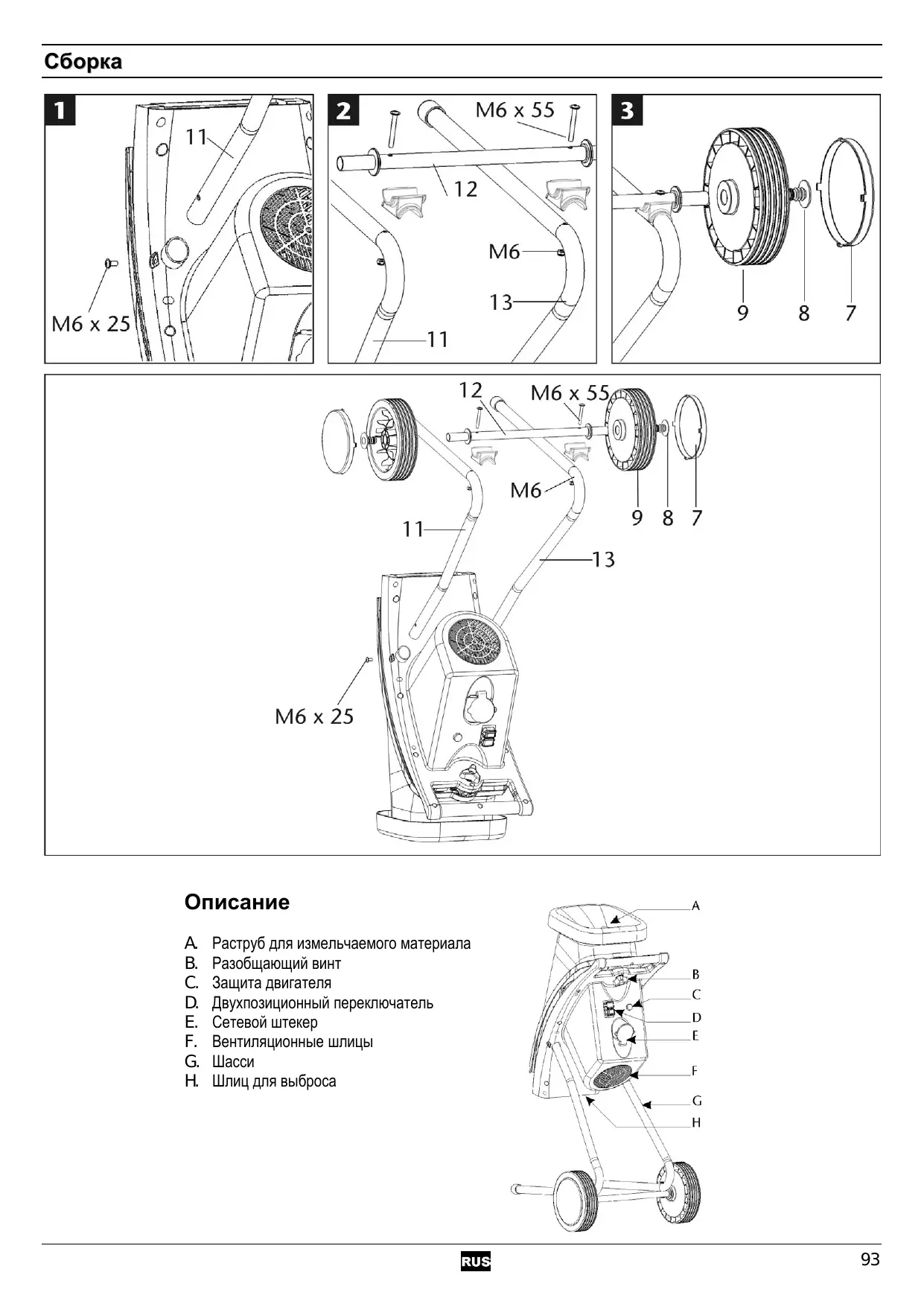 Сборка

1
11
M6 x 25

2
M6 x 55
12
M6
13
11

3
9
8
7

12
M6 x 55
M6
9
8
7
11
13
M6 x 25

Описание

A. Раструб для измельчаемого материала
B. Разобщающий винт
C. Защита двигателя
D. Двухпозиционный переключатель
E. Сетевой штекер
F. Вентиляционные шлицы
G. Шасси
H. Шлиц для выброса

A
B
C
D
E
F
G
H

RUS
93