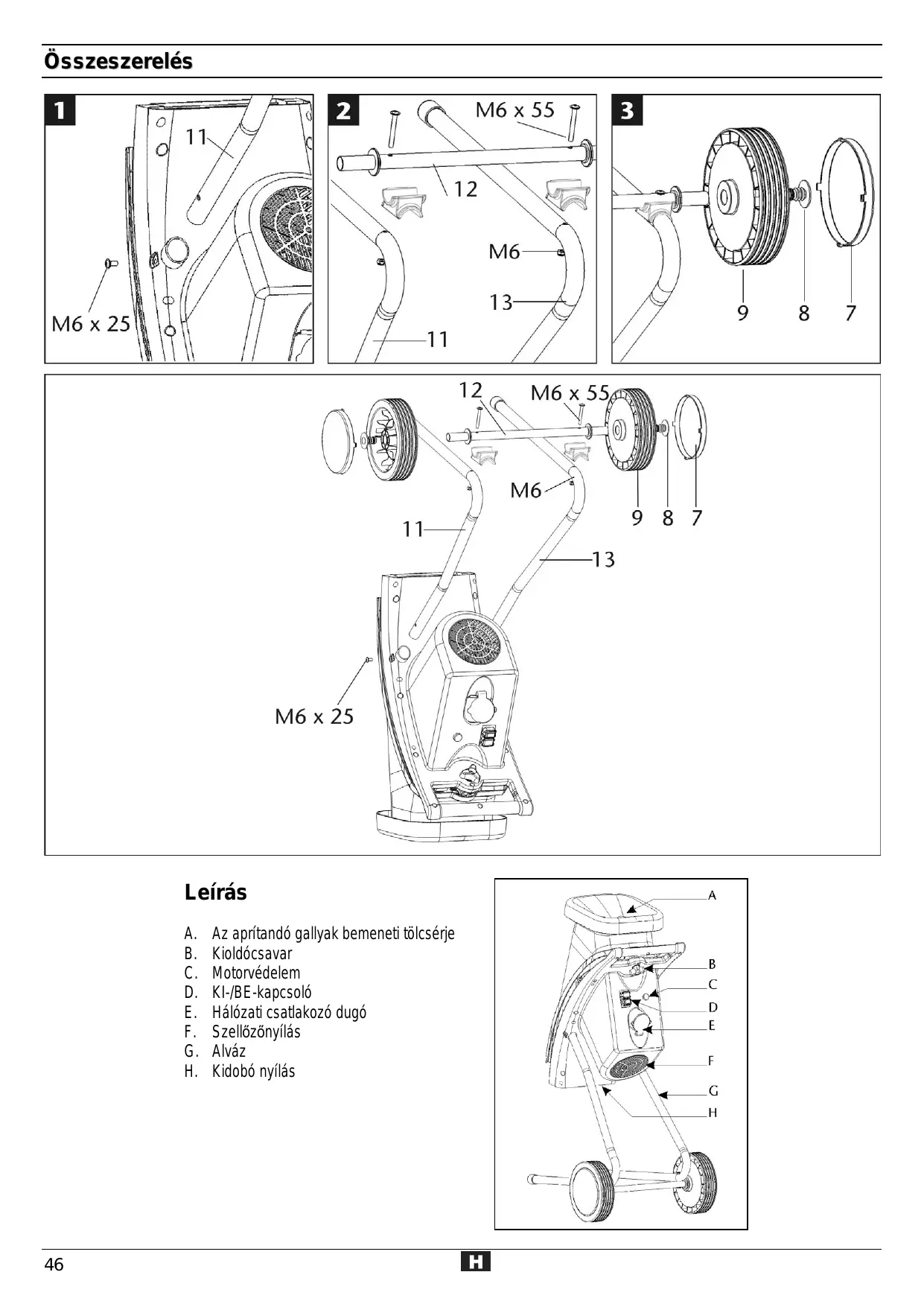 Összeszerelés

1
11
M6 x 25

2
M6 x 55
12
M6
13
11

3
9 8 7

12
M6 x 55
M6
9 8 7
11
13
M6 x 25

Leírás

A. Az aprítandó gallyak bemeneti tölcsérje
B. Kioldócsavar
C. Motorvédelem
D. KI-/BE-kapcsoló
E. Hálózati csatlakozó dugó
F. Szellőzőnyílás
G. Alváz
H. Kidobó nyílás

A
B
C
D
E
F
G
H

46
H