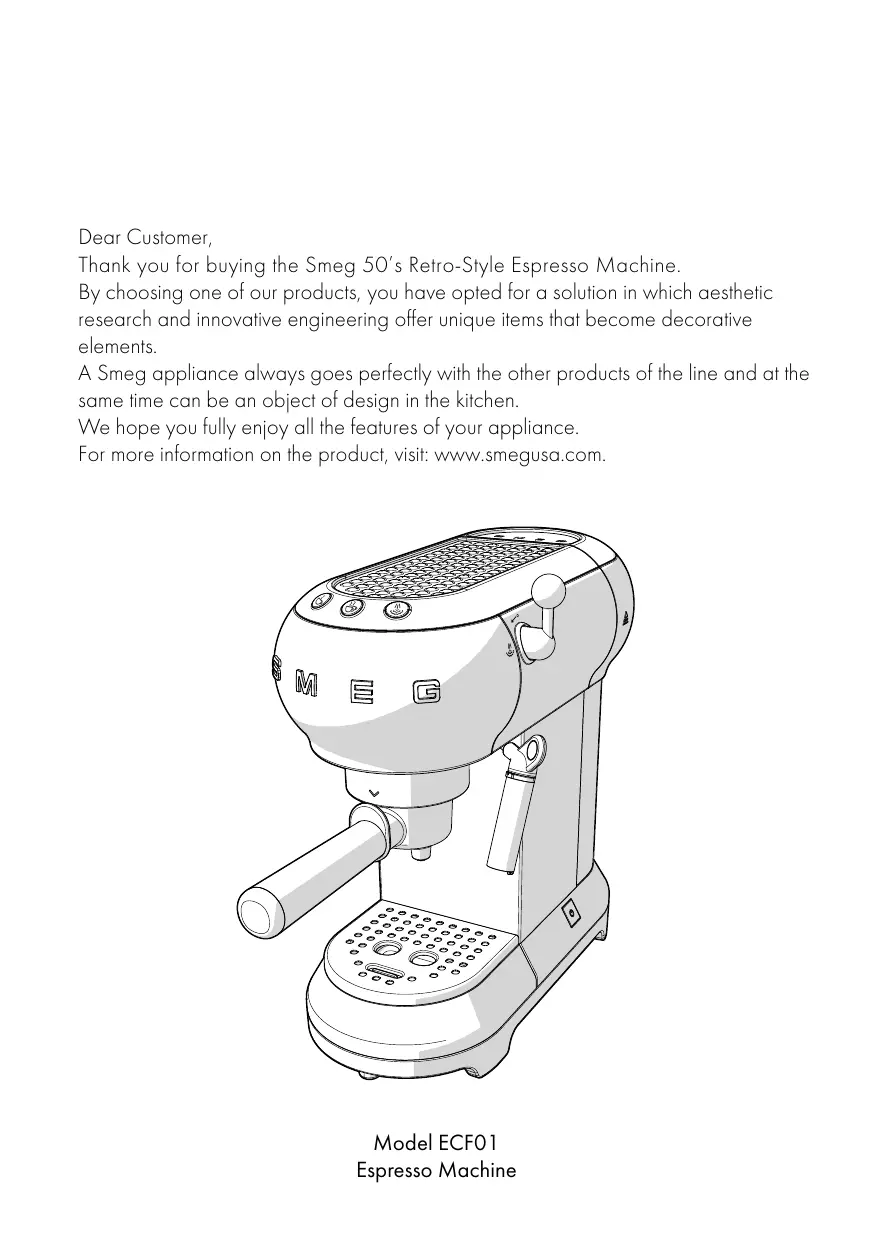 Dear Customer,
Thank you for buying the Smeg 50's Retro-Style Espresso Machine.
By choosing one of our products, you have opted for a solution in which aesthetic research and innovative engineering offer unique items that become decorative elements.
A Smeg appliance always goes perfectly with the other products of the line and at the same time can be an object of design in the kitchen.
We hope you fully enjoy all the features of your appliance.
For more information on the product, visit: www.smegusa.com.

SMEG

Model ECF01
Espresso Machine