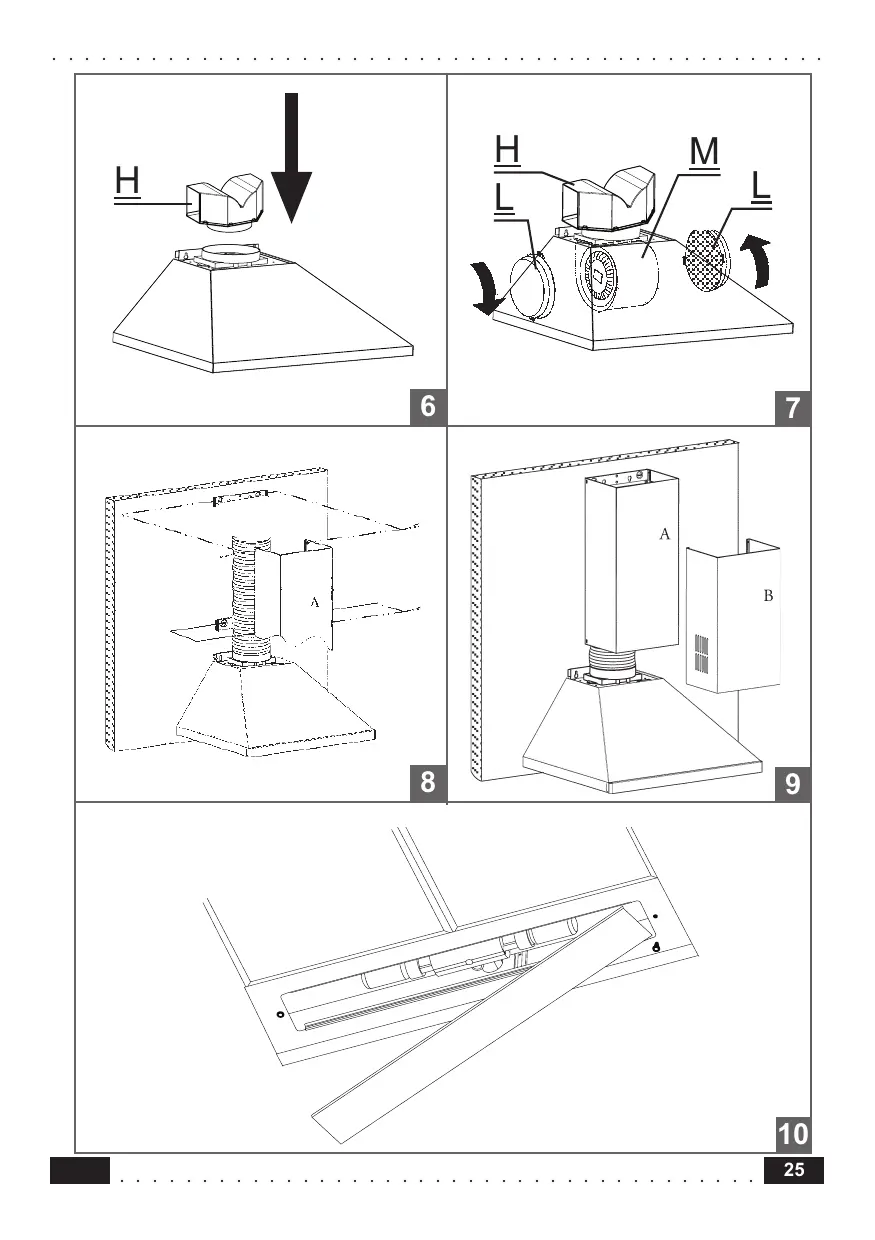 H

6

H
M
L
L

7

A

8

A
B

9

10

25