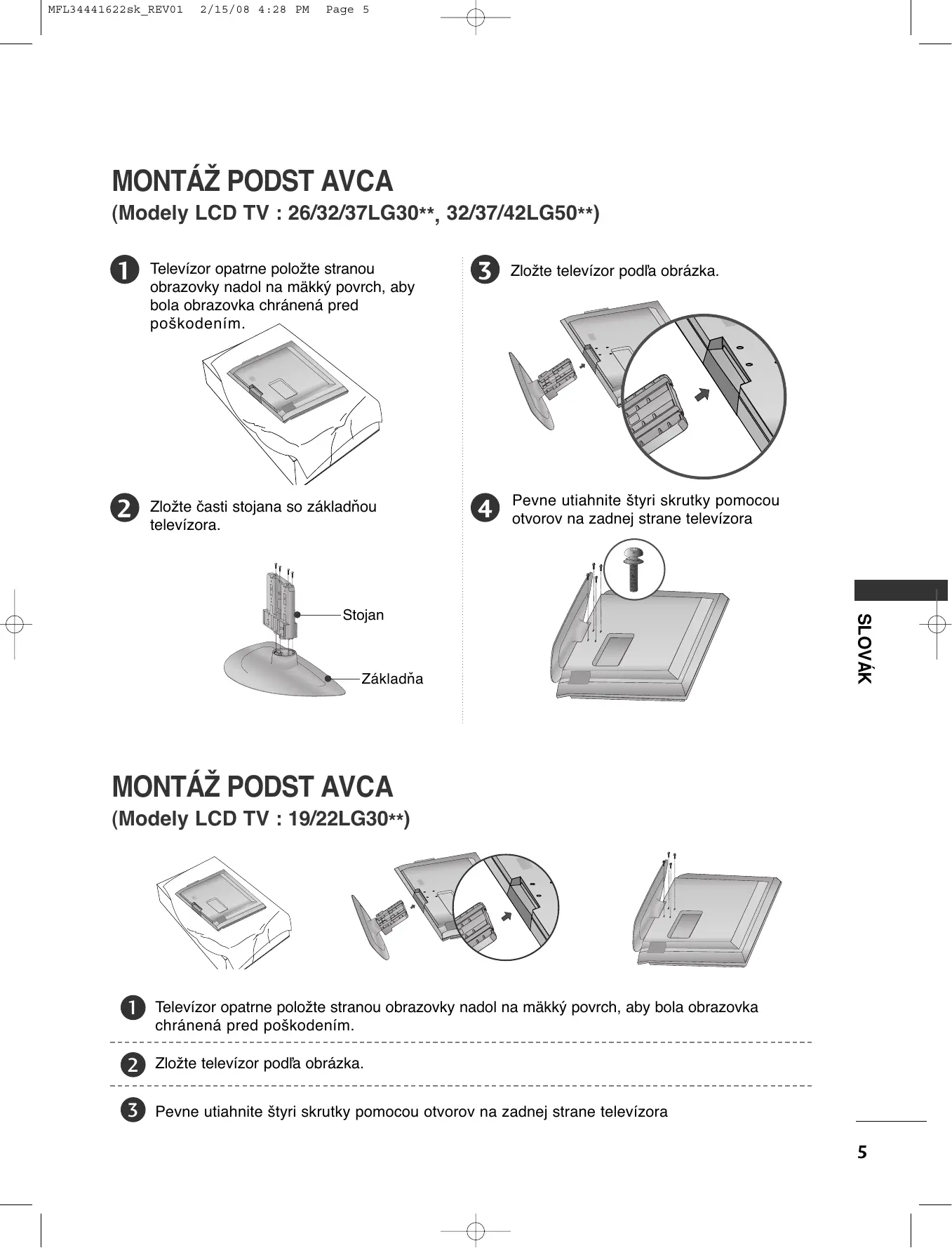 MFL34441622sk_REV01 2/15/08 4:28 PM Page 5

MONTÁŽ PODST AVCA
(Modely LCD TV : 26/32/37LG30**, 32/37/42LG50**)

1 Televízor opatrne položte stranou obrazovky nadol na mäkký povrch, aby bola obrazovka chránená pred poškodením.

2 Zložte časti stojana so základňou televízora.

Stojan

Základňa

3 Zložte televízor podľa obrázka.

4 Pevne utiahnite štyri skrutky pomocou otvorov na zadnej strane televízora

SLOVÁK

MONTÁŽ PODST AVCA
(Modely LCD TV : 19/22LG30**)

1 Televízor opatrne položte stranou obrazovky nadol na mäkký povrch, aby bola obrazovka chránená pred poškodením.

2 Zložte televízor podľa obrázka.

3 Pevne utiahnite štyri skrutky pomocou otvorov na zadnej strane televízora

5