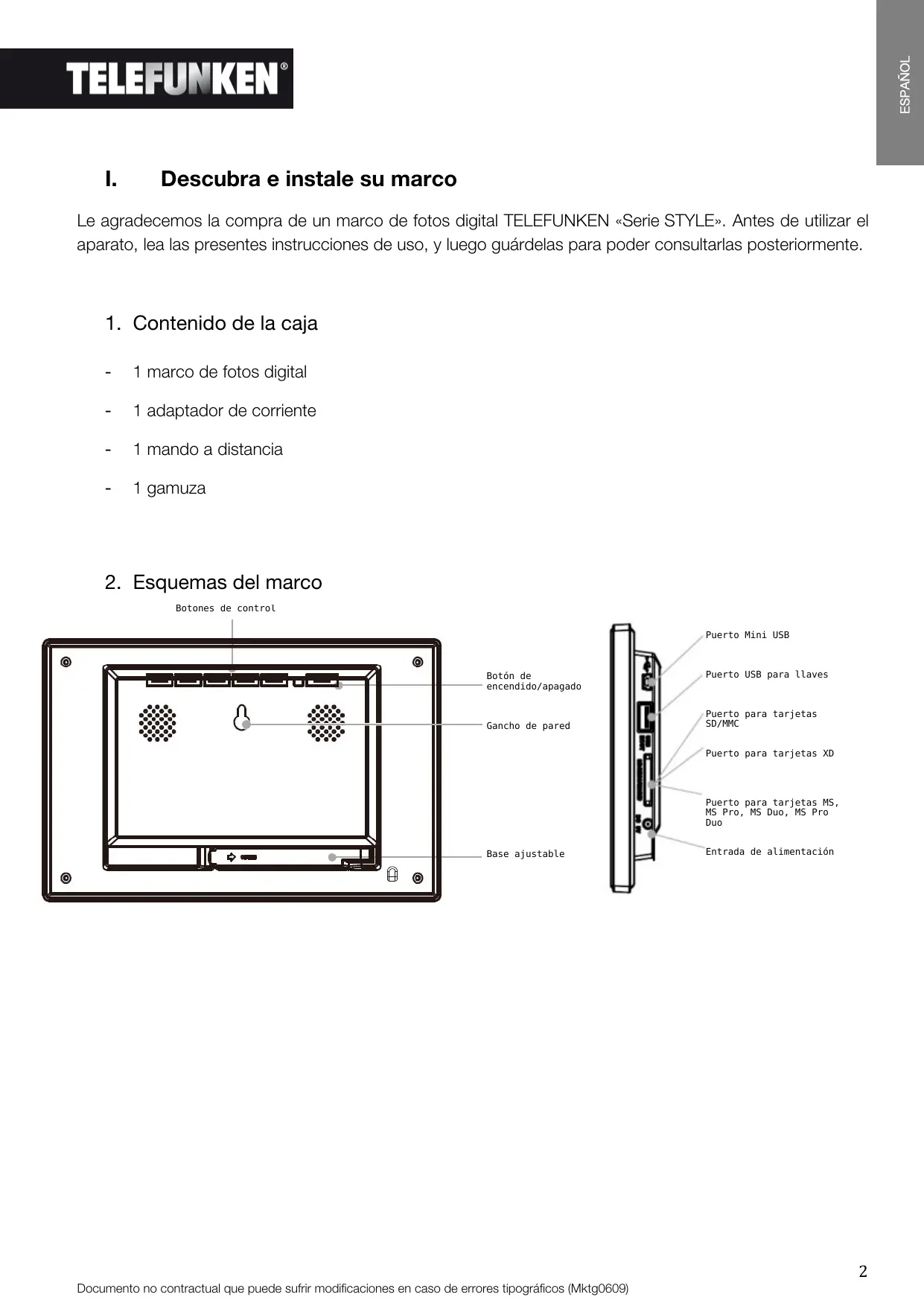 TELEFUNKEN®

ESPAÑOL

I. Descubra e instale su marco

Le agradecemos la compra de un marco de fotos digital TELEFUNKEN «Serie STYLE». Antes de utilizar el aparato, lea las presentes instrucciones de uso, y luego guárdelas para poder consultarlas posteriormente.

1. Contenido de la caja

- 1 marco de fotos digital
- 1 adaptador de corriente
- 1 mando a distancia
- 1 gamuza

2. Esquemas del marco

Botones de control

Botón de encendido/apagado

Gancho de pared

Base ajustable

Puerto Mini USB

Puerto USB para llaves

Puerto para tarjetas SD/MMC

Puerto para tarjetas XD

Puerto para tarjetas MS, MS Pro, MS Duo, MS Pro Duo

Entrada de alimentación

2

Documento no contractual que puede sufrir modificaciones en caso de errores tipográficos (Mktg0609)