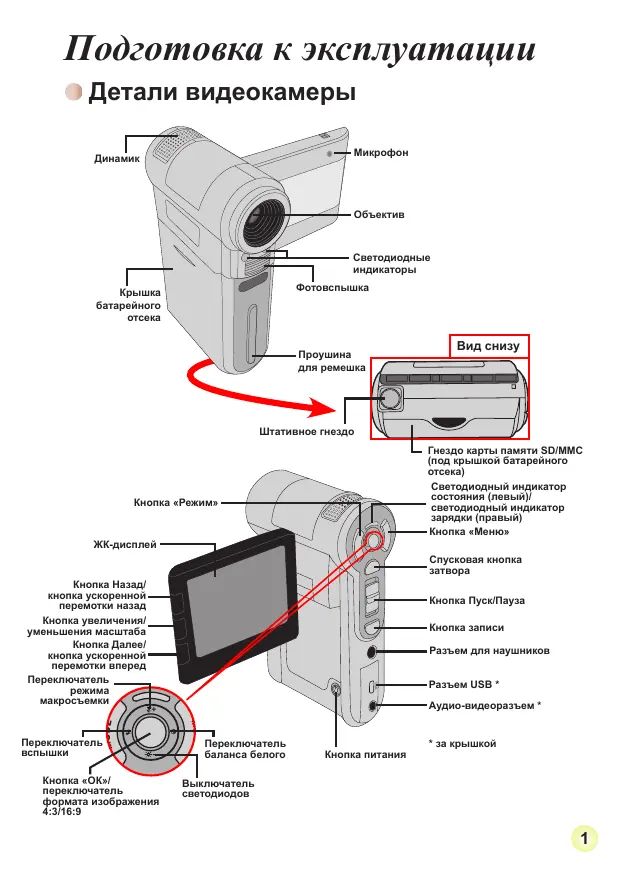 Подготовка к эксплуатации

Детали видеокамеры

Динамик

Микрофон

Объектив

Светодиодные индикаторы

Фотовспышка

Крышка батарейного отсека

Проушина для ремешка

Вид снизу

Штативное гнездо

Гнездо карты памяти SD/MMC (под крышкой батарейного отсека)

Кнопка «Режим»

Светодиодный индикатор состояния (левый)/ светодиодный индикатор зарядки (правый)

Кнопка «Меню»

ЖК-дисплей

Спусковая кнопка затвора

Кнопка Назад/ кнопка ускоренной перемотки назад

Кнопка Пуск/Пауза

Кнопка увеличения/ уменьшения масштаба

Кнопка записи

Кнопка Далее/ кнопка ускоренной перемотки вперед

Разъем для наушников

Переключатель режима макросъемки

Разъем USB *

Аудио-видеоразъем *

Переключатель вспышки

Переключатель баланса белого

Кнопка питания

* за крышкой

Кнопка «OK»/ переключатель формата изображения 4:3/16:9

Выключатель светодиодов

1