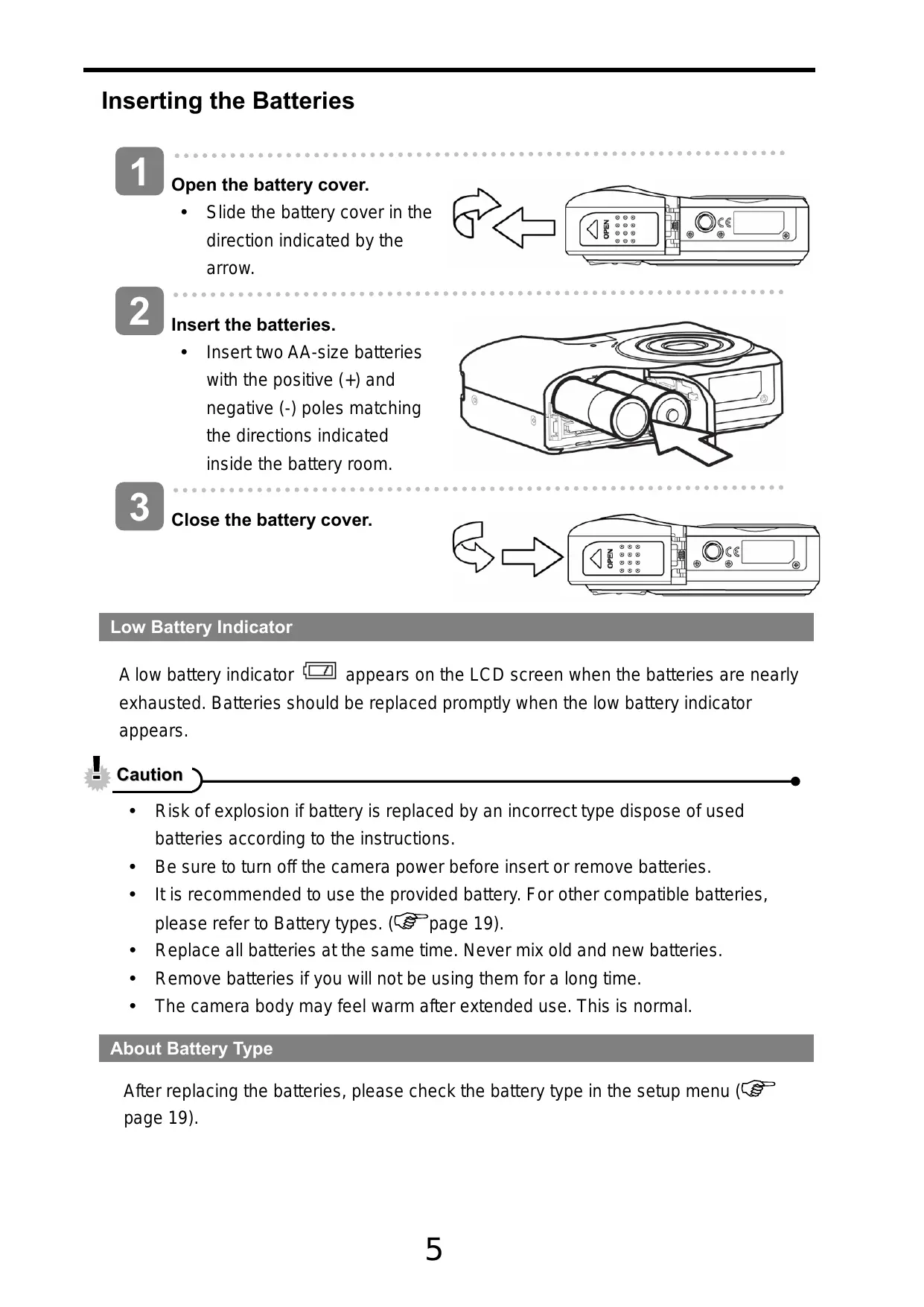 Inserting the Batteries

1

Open the battery cover.

• Slide the battery cover in the direction indicated by the arrow.

OPEN

2

Insert the batteries.

• Insert two AA-size batteries with the positive (+) and negative (-) poles matching the directions indicated inside the battery room.

3

Close the battery cover.

OPEN

Low Battery Indicator

A low battery indicator appears on the LCD screen when the batteries are nearly exhausted. Batteries should be replaced promptly when the low battery indicator appears.

Caution

• Risk of explosion if battery is replaced by an incorrect type dispose of used batteries according to the instructions.
• Be sure to turn off the camera power before insert or remove batteries.
• It is recommended to use the provided battery. For other compatible batteries, please refer to Battery types. (page 19).
• Replace all batteries at the same time. Never mix old and new batteries.
• Remove batteries if you will not be using them for a long time.
• The camera body may feel warm after extended use. This is normal.

About Battery Type

After replacing the batteries, please check the battery type in the setup menu (page 19).

5