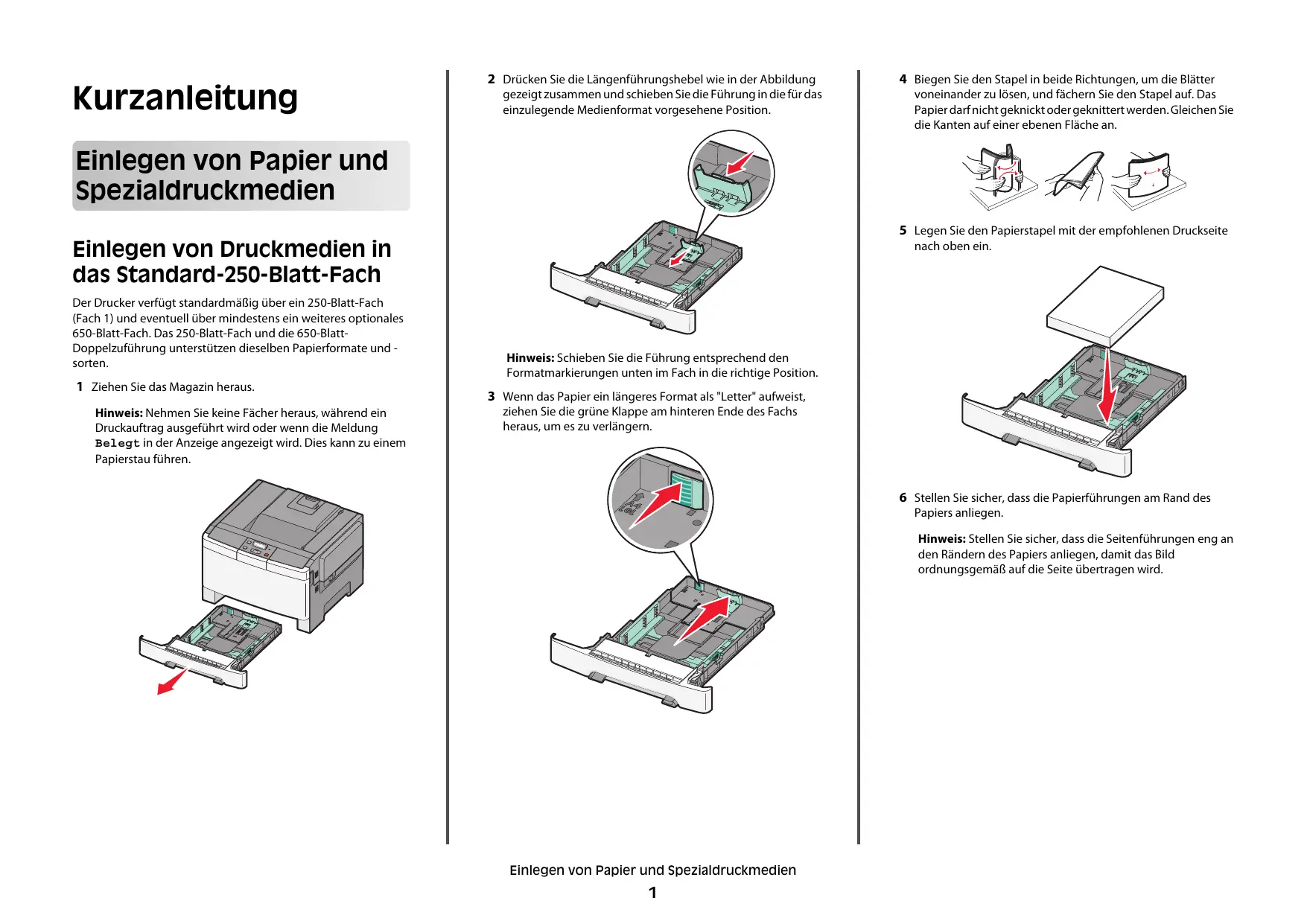 Kurzanleitung

Einlegen von Papier und Spezialdruckmedien

Einlegen von Druckmedien in das Standard-250-Blatt-Fach

Der Drucker verfügt standardmäßig über ein 250-Blatt-Fach (Fach 1) und eventuell über mindestens ein weiteres optionales 650-Blatt-Fach. Das 250-Blatt-Fach und die 650-Blatt-Doppelzuführung unterstützen dieselben Papierformate und -sorten.

1 Ziehen Sie das Magazin heraus.

Hinweis: Nehmen Sie keine Fächer heraus, während ein Druckauftrag ausgeführt wird oder wenn die Meldung Belegt in der Anzeige angezeigt wird. Dies kann zu einem Papierstau führen.

2 Drücken Sie die Längenführungshebel wie in der Abbildung gezeigt zusammen und schieben Sie die Führung in die für das einzulegende Medienformat vorgesehene Position.

Hinweis: Schieben Sie die Führung entsprechend den Formatmarkierungen unten im Fach in die richtige Position.

3 Wenn das Papier ein längeres Format als "Letter" aufweist, ziehen Sie die grüne Klappe am hinteren Ende des Fachs heraus, um es zu verlängern.

4 Biegen Sie den Stapel in beide Richtungen, um die Blätter voneinander zu lösen, und fächern Sie den Stapel auf. Das Papier darf nicht geknickt oder geknittert werden. Gleichen Sie die Kanten auf einer ebenen Fläche an.

5 Legen Sie den Papierstapel mit der empfohlenen Druckseite nach oben ein.

6 Stellen Sie sicher, dass die Papierführungen am Rand des Papiers anliegen.

Hinweis: Stellen Sie sicher, dass die Seitenführungen eng an den Rändern des Papiers anliegen, damit das Bild ordnungsgemäß auf die Seite übertragen wird.

Einlegen von Papier und Spezialdruckmedien
1