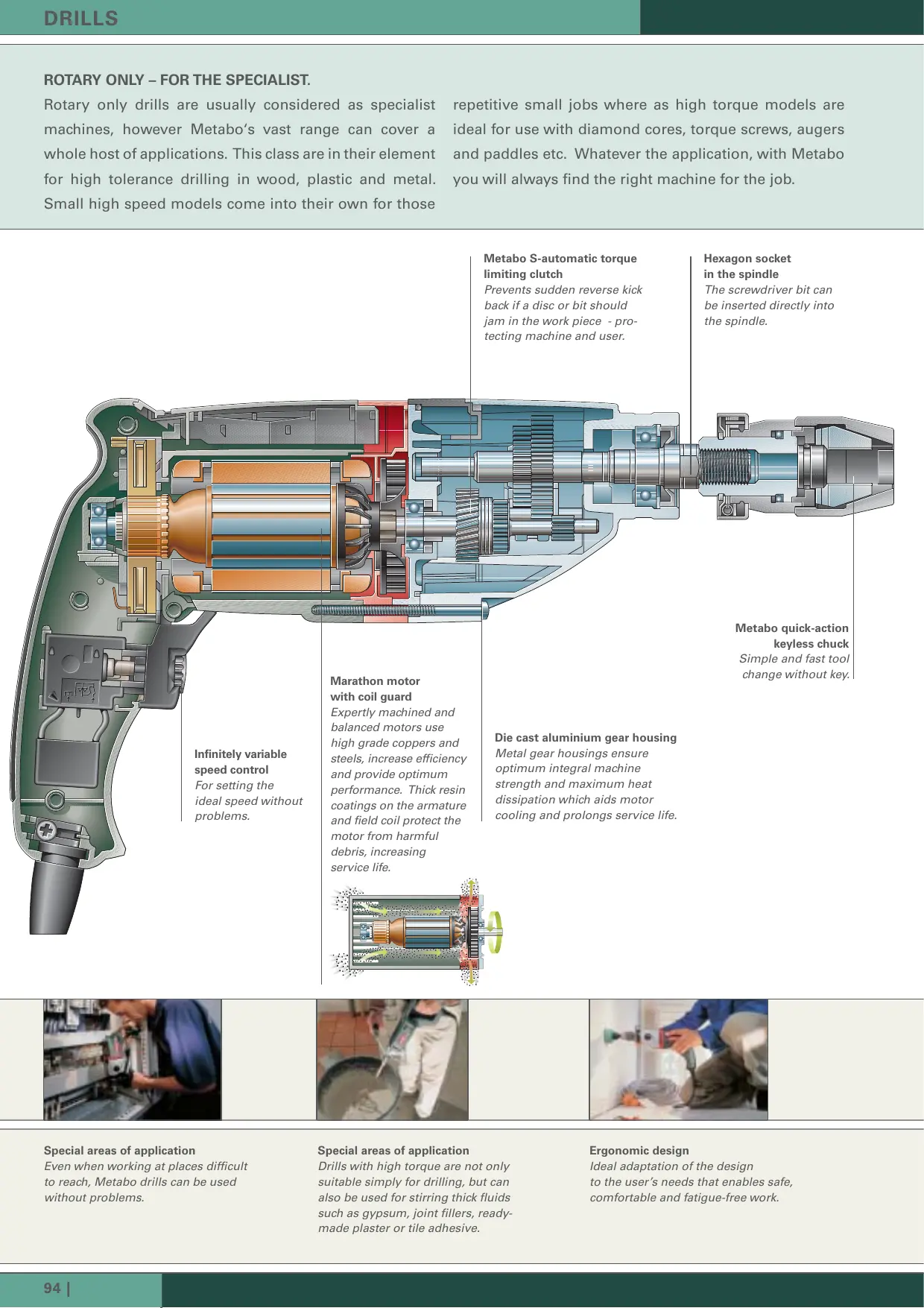 DRILLS

ROTARY ONLY – FOR THE SPECIALIST.

Rotary only drills are usually considered as specialist machines, however Metabo's vast range can cover a whole host of applications. This class are in their element for high tolerance drilling in wood, plastic and metal. Small high speed models come into their own for those repetitive small jobs where as high torque models are ideal for use with diamond cores, torque screws, augers and paddles etc. Whatever the application, with Metabo you will always find the right machine for the job.

Metabo S-automatic torque limiting clutch
Prevents sudden reverse kick back if a disc or bit should jam in the work piece - protecting machine and user.

Hexagon socket in the spindle
The screwdriver bit can be inserted directly into the spindle.

Metabo quick-action keyless chuck
Simple and fast tool change without key.

Marathon motor with coil guard
Expertly machined and balanced motors use high grade coppers and steels, increase efficiency and provide optimum performance. Thick resin coatings on the armature and field coil protect the motor from harmful debris, increasing service life.

Die cast aluminium gear housing
Metal gear housings ensure optimum integral machine strength and maximum heat dissipation which aids motor cooling and prolongs service life.

Infinitely variable speed control
For setting the ideal speed without problems.

Special areas of application
Even when working at places difficult to reach, Metabo drills can be used without problems.

Special areas of application
Drills with high torque are not only suitable simply for drilling, but can also be used for stirring thick fluids such as gypsum, joint fillers, ready-made plaster or tile adhesive.

Ergonomic design
Ideal adaptation of the design to the user's needs that enables safe, comfortable and fatigue-free work.

94 |