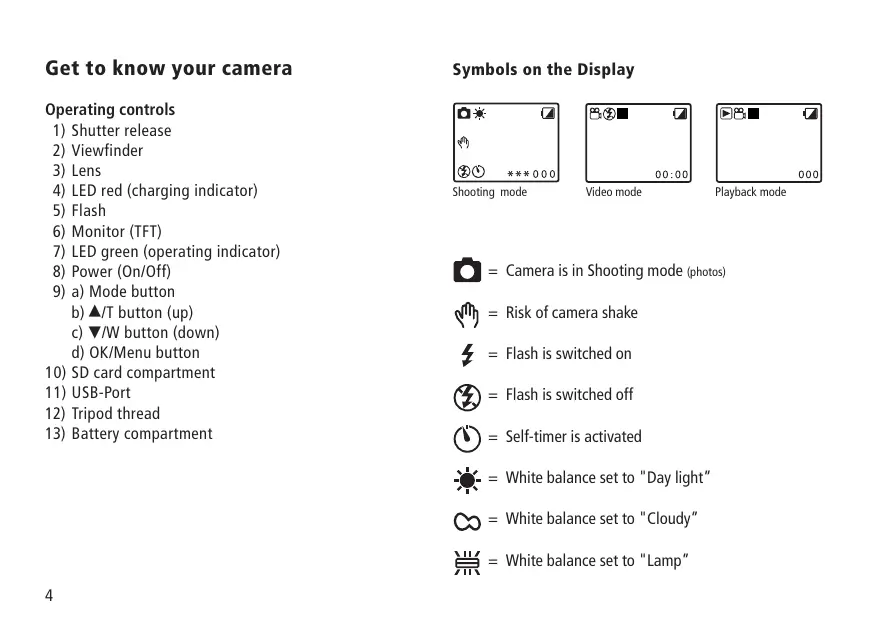 Get to know your camera

Operating controls
1) Shutter release
2) Viewfinder
3) Lens
4) LED red (charging indicator)
5) Flash
6) Monitor (TFT)
7) LED green (operating indicator)
8) Power (On/Off)
9) a) Mode button
b) ▲/T button (up)
c) ▼/W button (down)
d) OK/Menu button
10) SD card compartment
11) USB-Port
12) Tripod thread
13) Battery compartment

4

Symbols on the Display

***000
Shooting mode

00:00
Video mode

000
Playback mode

= Camera is in Shooting mode (photos)
= Risk of camera shake
= Flash is switched on
= Flash is switched off
= Self-timer is activated
= White balance set to "Day light"
= White balance set to "Cloudy"
= White balance set to "Lamp"