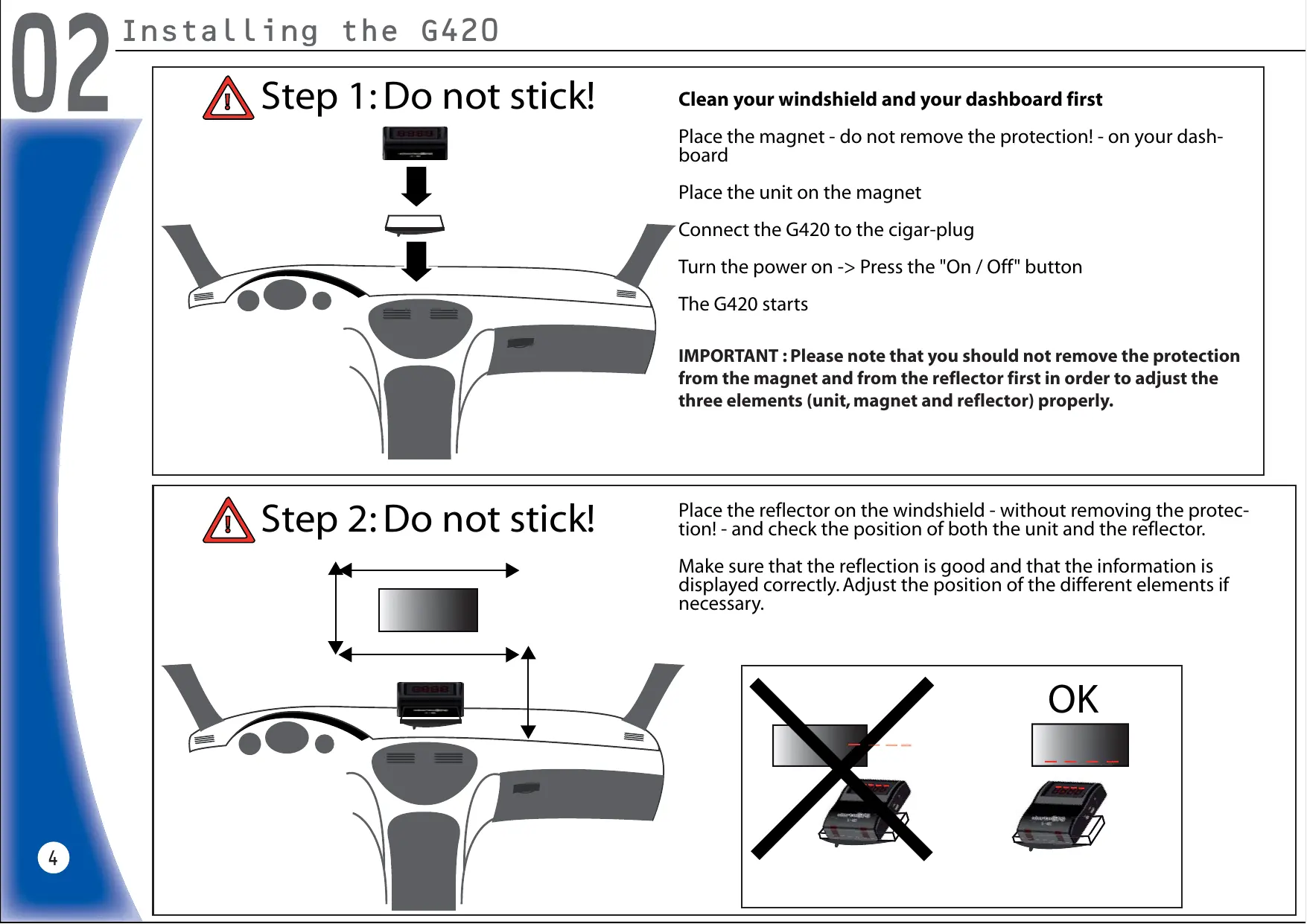 02 Installing the G420

Step 1: Do not stick!

Clean your windshield and your dashboard first

Place the magnet - do not remove the protection! - on your dashboard

Place the unit on the magnet

Connect the G420 to the cigar-plug

Turn the power on -> Press the "On / Off" button

The G420 starts

IMPORTANT : Please note that you should not remove the protection from the magnet and from the reflector first in order to adjust the three elements (unit, magnet and reflector) properly.

Step 2: Do not stick!

Place the reflector on the windshield - without removing the protection! - and check the position of both the unit and the reflector.

Make sure that the reflection is good and that the information is displayed correctly. Adjust the position of the different elements if necessary.

OK

4