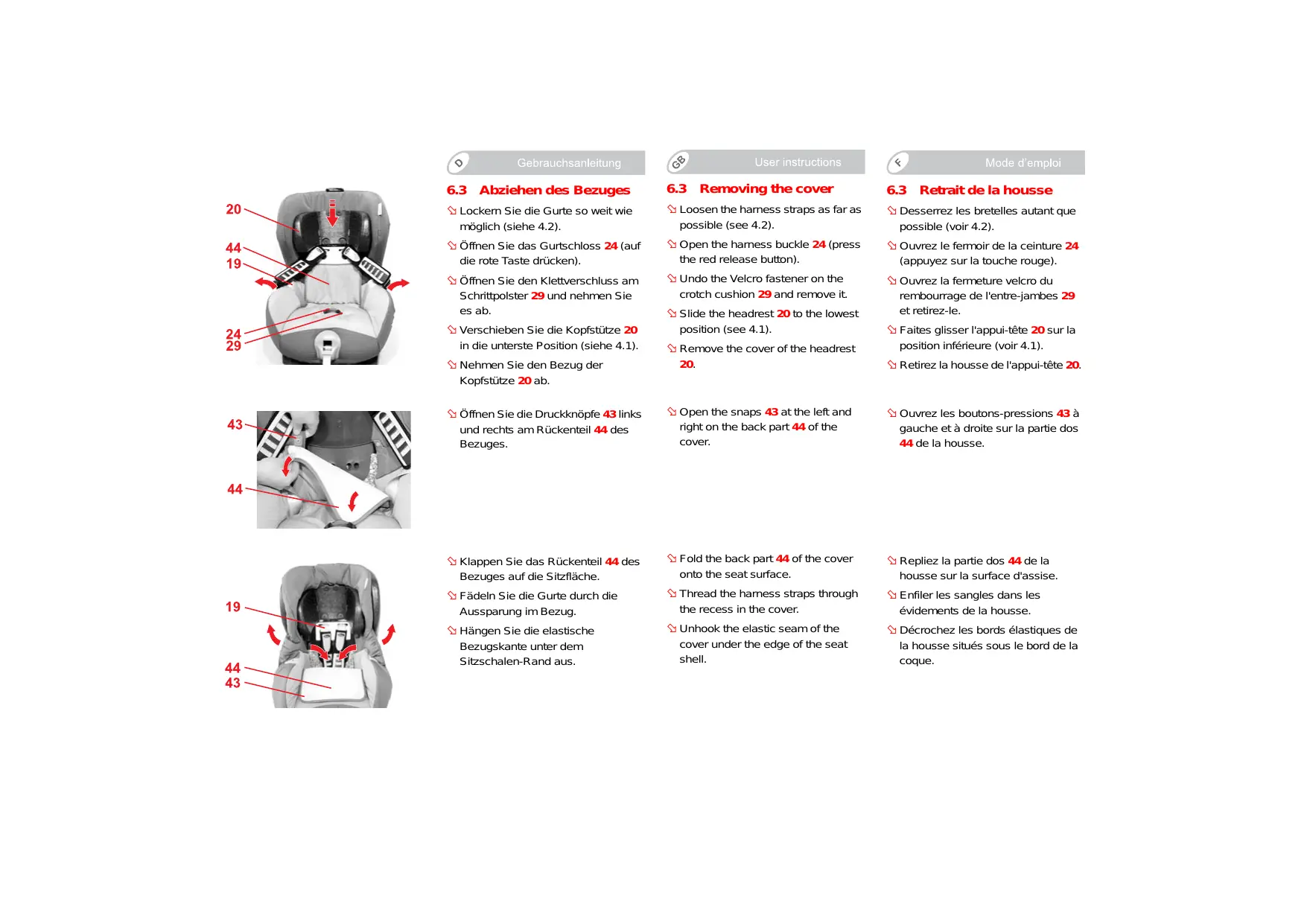 20
44
19
24
29

43
44

19
44
43

D Gebrauchsanleitung

6.3 Abziehen des Bezuges

Lockern Sie die Gurte so weit wie möglich (siehe 4.2).

Öffnen Sie das Gurtschloss 24 (auf die rote Taste drücken).

Öffnen Sie den Klettverschluss am Schrittpolster 29 und nehmen Sie es ab.

Verschieben Sie die Kopfstütze 20 in die unterste Position (siehe 4.1).

Nehmen Sie den Bezug der Kopfstütze 20 ab.

Öffnen Sie die Druckknöpfe 43 links und rechts am Rückenteil 44 des Bezuges.

Klappen Sie das Rückenteil 44 des Bezuges auf die Sitzfläche.

Fädeln Sie die Gurte durch die Aussparung im Bezug.

Hängen Sie die elastische Bezugskante unter dem Sitzschalen-Rand aus.

GB User instructions

6.3 Removing the cover

Loosen the harness straps as far as possible (see 4.2).

Open the harness buckle 24 (press the red release button).

Undo the Velcro fastener on the crotch cushion 29 and remove it.

Slide the headrest 20 to the lowest position (see 4.1).

Remove the cover of the headrest 20.

Open the snaps 43 at the left and right on the back part 44 of the cover.

Fold the back part 44 of the cover onto the seat surface.

Thread the harness straps through the recess in the cover.

Unhook the elastic seam of the cover under the edge of the seat shell.

F Mode d'emploi

6.3 Retrait de la housse

Desserrez les bretelles autant que possible (voir 4.2).

Ouvrez le fermoir de la ceinture 24 (appuyez sur la touche rouge).

Ouvrez la fermeture velcro du rembourrage de l'entre-jambes 29 et retirez-le.

Faites glisser l'appui-tête 20 sur la position inférieure (voir 4.1).

Retirez la housse de l'appui-tête 20.

Ouvrez les boutons-pressions 43 à gauche et à droite sur la partie dos 44 de la housse.

Repliez la partie dos 44 de la housse sur la surface d'assise.

Enfiler les sangles dans les évidements de la housse.

Décrochez les bords élastiques de la housse situés sous le bord de la coque.