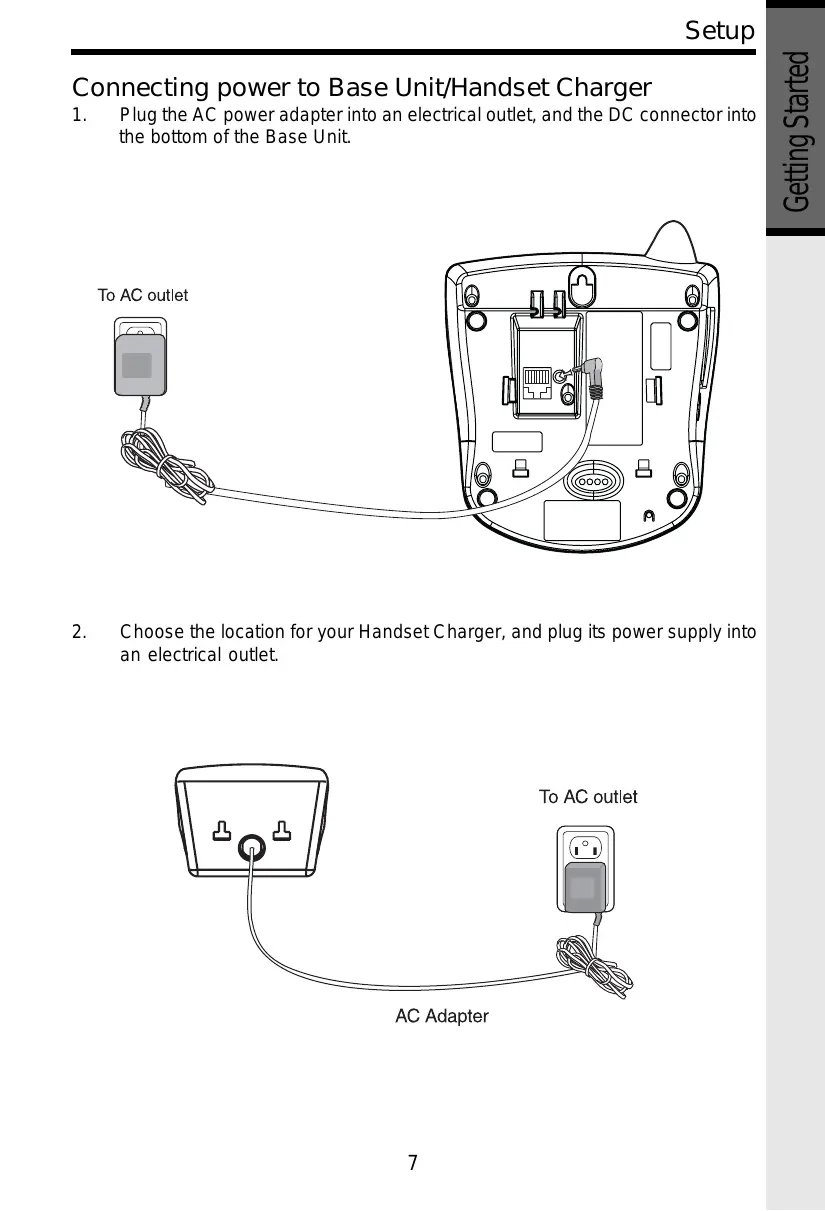 Setup

Getting Started

Connecting power to Base Unit/Handset Charger

1. Plug the AC power adapter into an electrical outlet, and the DC connector into the bottom of the Base Unit.

To AC outlet

2. Choose the location for your Handset Charger, and plug its power supply into an electrical outlet.

To AC outlet

AC Adapter

7