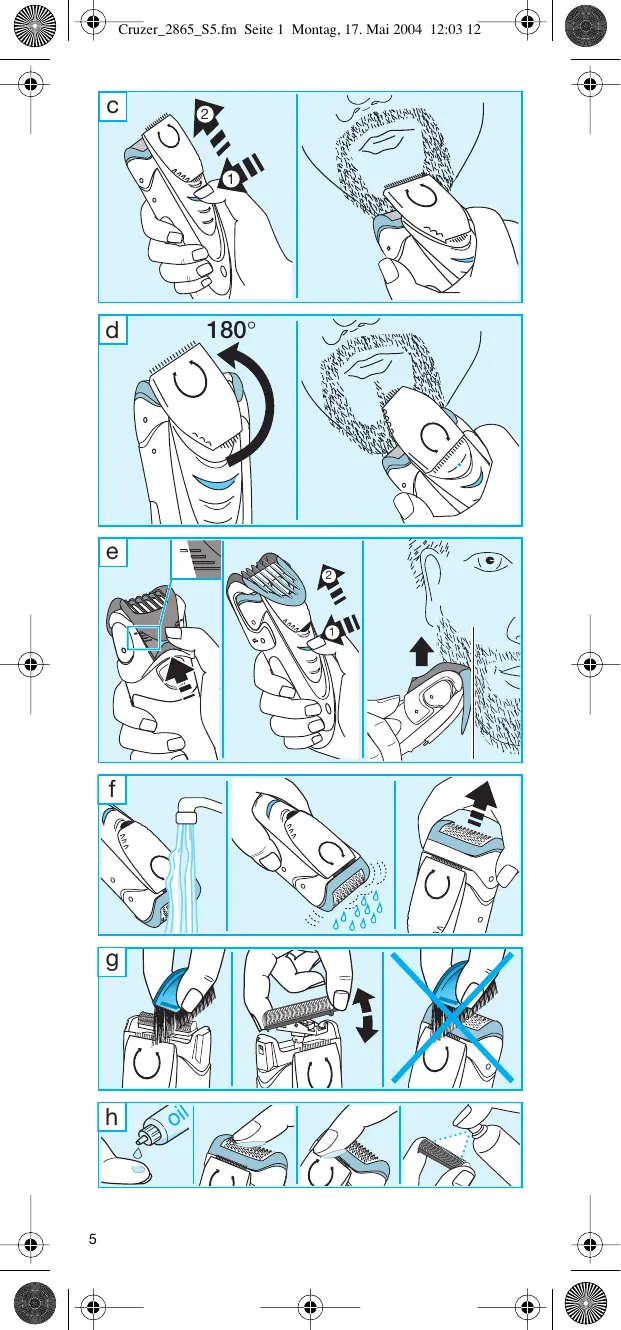 Cruzer_2865_S5.fm Seite 1 Montag, 17. Mai 2004 12:03 12

c

2

1

d

180°

e

2

1

f

g

h

oil

5