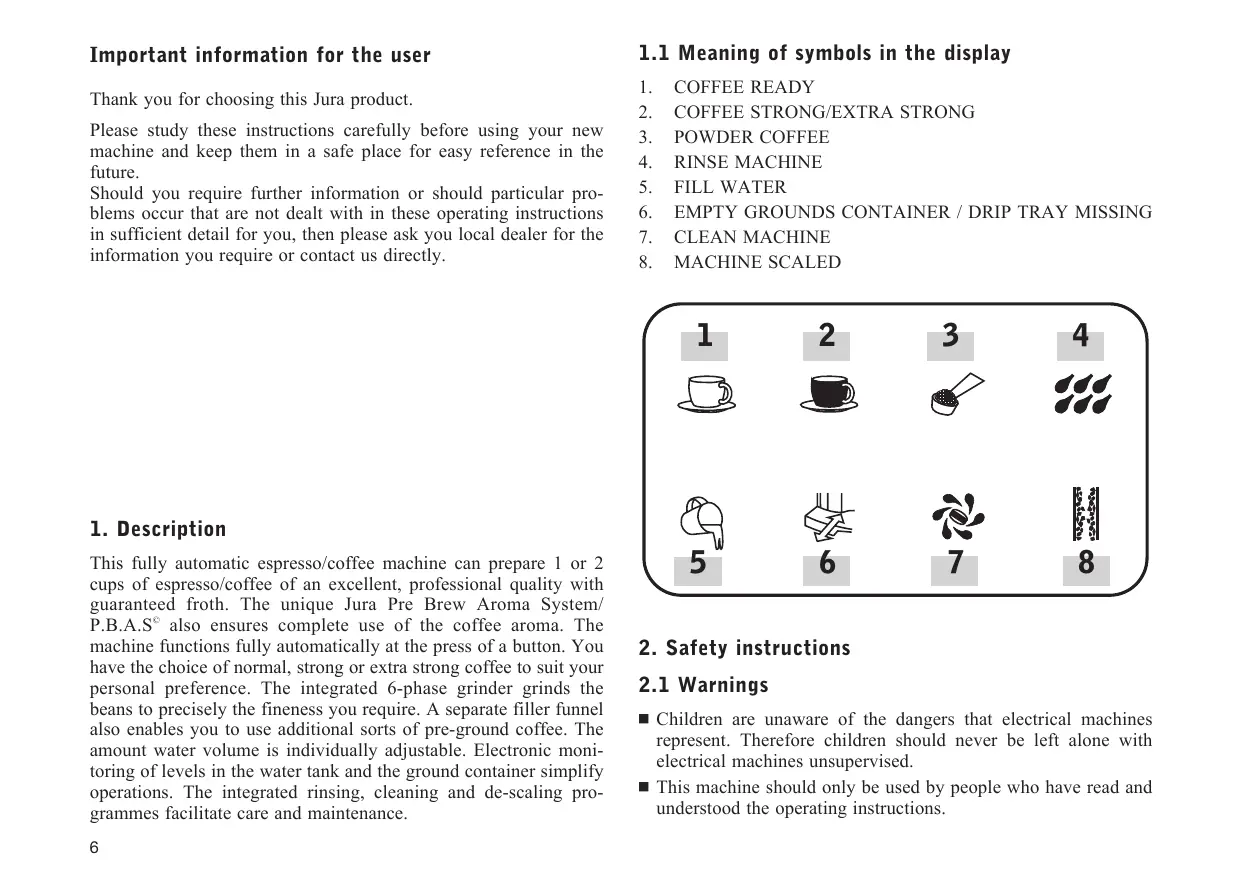 Important information for the user

Thank you for choosing this Jura product.

Please study these instructions carefully before using your new machine and keep them in a safe place for easy reference in the future.
Should you require further information or should particular problems occur that are not dealt with in these operating instructions in sufficient detail for you, then please ask you local dealer for the information you require or contact us directly.

1. Description

This fully automatic espresso/coffee machine can prepare 1 or 2 cups of espresso/coffee of an excellent, professional quality with guaranteed froth. The unique Jura Pre Brew Aroma System/ P.B.A.S© also ensures complete use of the coffee aroma. The machine functions fully automatically at the press of a button. You have the choice of normal, strong or extra strong coffee to suit your personal preference. The integrated 6-phase grinder grinds the beans to precisely the fineness you require. A separate filler funnel also enables you to use additional sorts of pre-ground coffee. The amount water volume is individually adjustable. Electronic monitoring of levels in the water tank and the ground container simplify operations. The integrated rinsing, cleaning and de-scaling programmes facilitate care and maintenance.

6

1.1 Meaning of symbols in the display

1. COFFEE READY
2. COFFEE STRONG/EXTRA STRONG
3. POWDER COFFEE
4. RINSE MACHINE
5. FILL WATER
6. EMPTY GROUNDS CONTAINER / DRIP TRAY MISSING
7. CLEAN MACHINE
8. MACHINE SCALED

1 2 3 4
5 6 7 8

2. Safety instructions

2.1 Warnings

■ Children are unaware of the dangers that electrical machines represent. Therefore children should never be left alone with electrical machines unsupervised.
■ This machine should only be used by people who have read and understood the operating instructions.