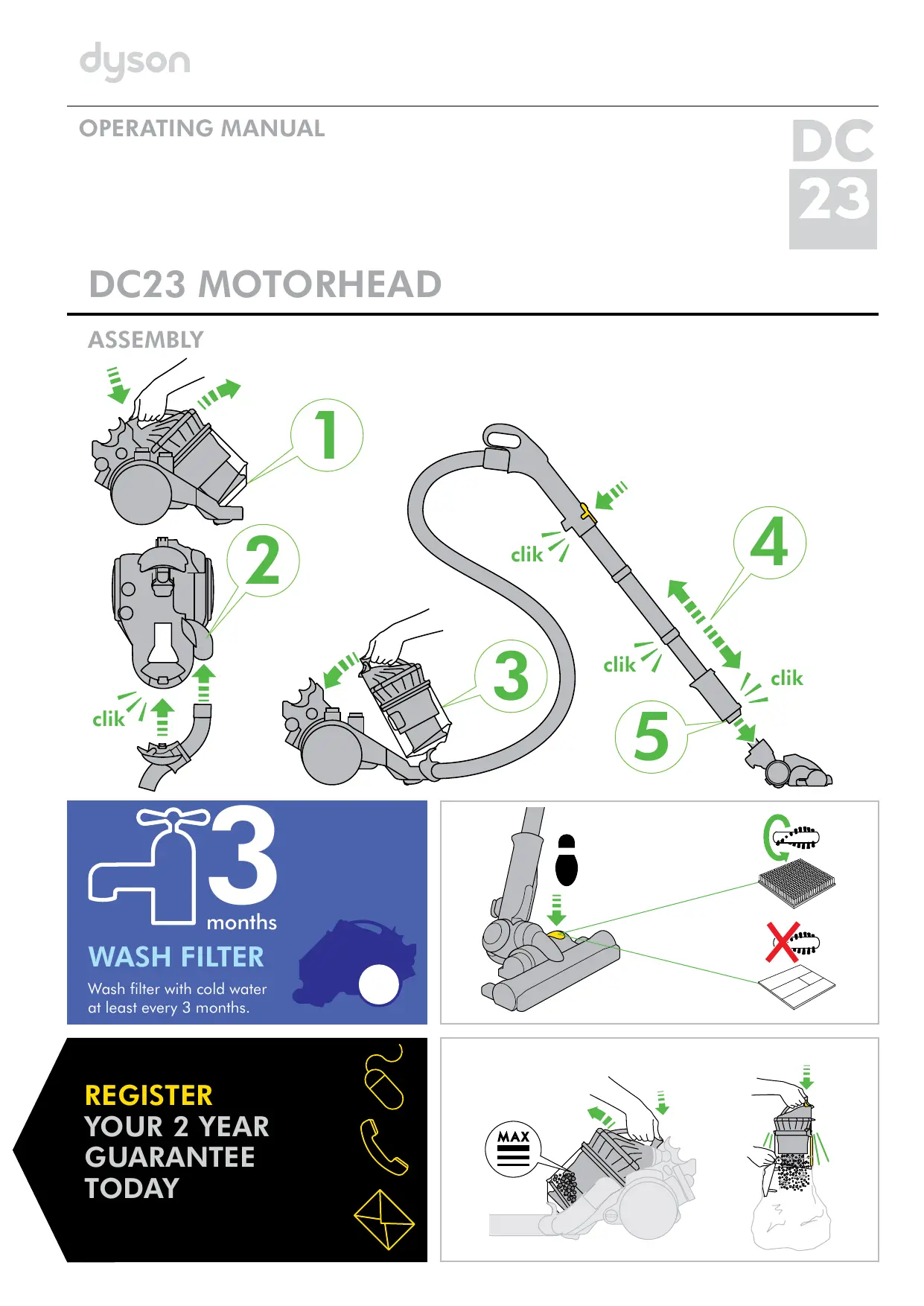 dyson

OPERATING MANUAL

DC
23

DC23 MOTORHEAD

ASSEMBLY

1

2

clik

3

clik

4

clik

clik

5

3
months

WASH FILTER

Wash filter with cold water at least every 3 months.

REGISTER
YOUR 2 YEAR
GUARANTEE
TODAY

MAX