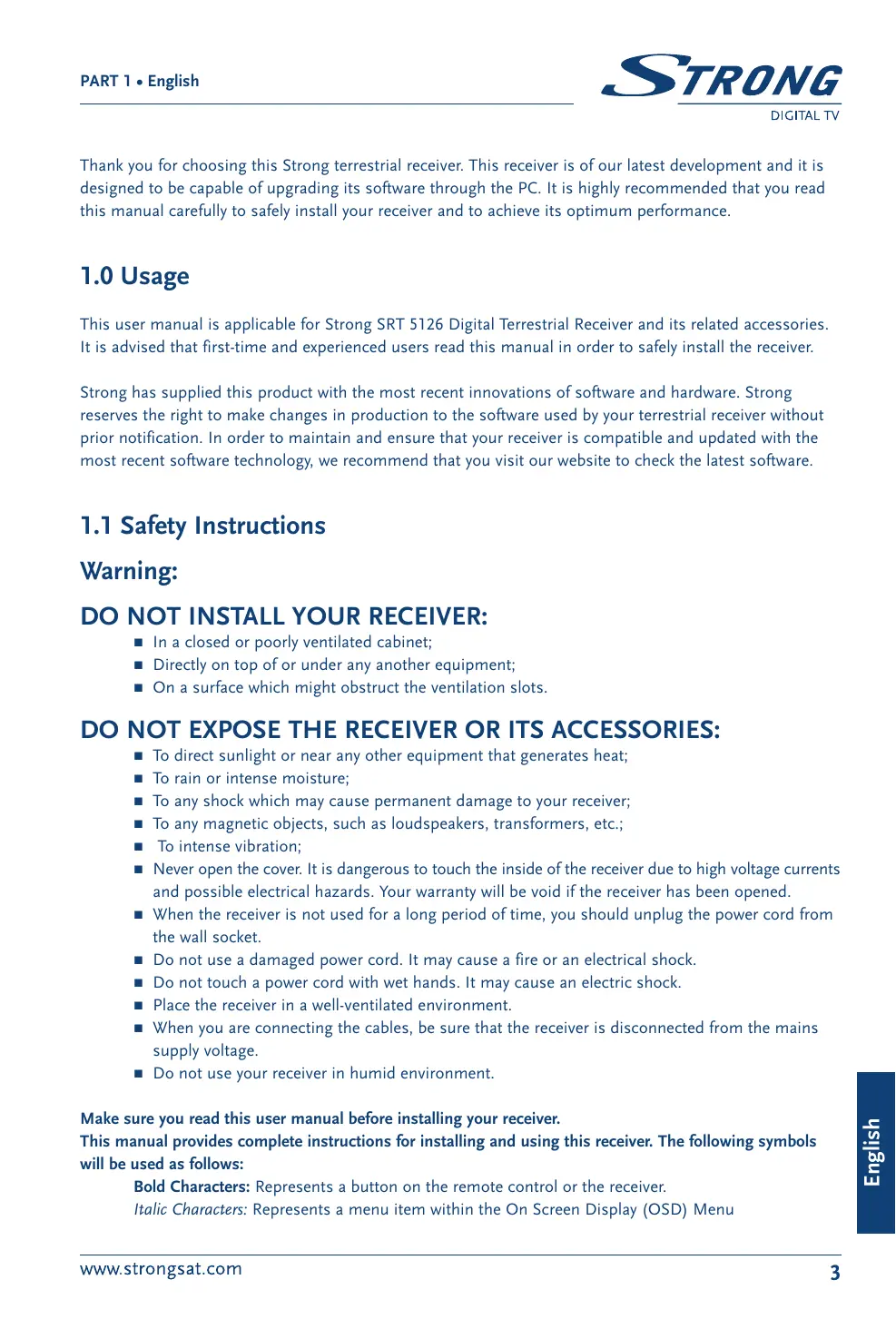 PART 1 • English

STRONG
DIGITAL TV

Thank you for choosing this Strong terrestrial receiver. This receiver is of our latest development and it is designed to be capable of upgrading its software through the PC. It is highly recommended that you read this manual carefully to safely install your receiver and to achieve its optimum performance.

1.0 Usage

This user manual is applicable for Strong SRT 5126 Digital Terrestrial Receiver and its related accessories. It is advised that first-time and experienced users read this manual in order to safely install the receiver.

Strong has supplied this product with the most recent innovations of software and hardware. Strong reserves the right to make changes in production to the software used by your terrestrial receiver without prior notification. In order to maintain and ensure that your receiver is compatible and updated with the most recent software technology, we recommend that you visit our website to check the latest software.

1.1 Safety Instructions

Warning:

DO NOT INSTALL YOUR RECEIVER:

■ In a closed or poorly ventilated cabinet;
■ Directly on top of or under any another equipment;
■ On a surface which might obstruct the ventilation slots.

DO NOT EXPOSE THE RECEIVER OR ITS ACCESSORIES:

■ To direct sunlight or near any other equipment that generates heat;
■ To rain or intense moisture;
■ To any shock which may cause permanent damage to your receiver;
■ To any magnetic objects, such as loudspeakers, transformers, etc.;
■ To intense vibration;
■ Never open the cover. It is dangerous to touch the inside of the receiver due to high voltage currents and possible electrical hazards. Your warranty will be void if the receiver has been opened.
■ When the receiver is not used for a long period of time, you should unplug the power cord from the wall socket.
■ Do not use a damaged power cord. It may cause a fire or an electrical shock.
■ Do not touch a power cord with wet hands. It may cause an electric shock.
■ Place the receiver in a well-ventilated environment.
■ When you are connecting the cables, be sure that the receiver is disconnected from the mains supply voltage.
■ Do not use your receiver in humid environment.

Make sure you read this user manual before installing your receiver.
This manual provides complete instructions for installing and using this receiver. The following symbols will be used as follows:
Bold Characters: Represents a button on the remote control or the receiver.
Italic Characters: Represents a menu item within the On Screen Display (OSD) Menu

English

www.strongsat.com
3