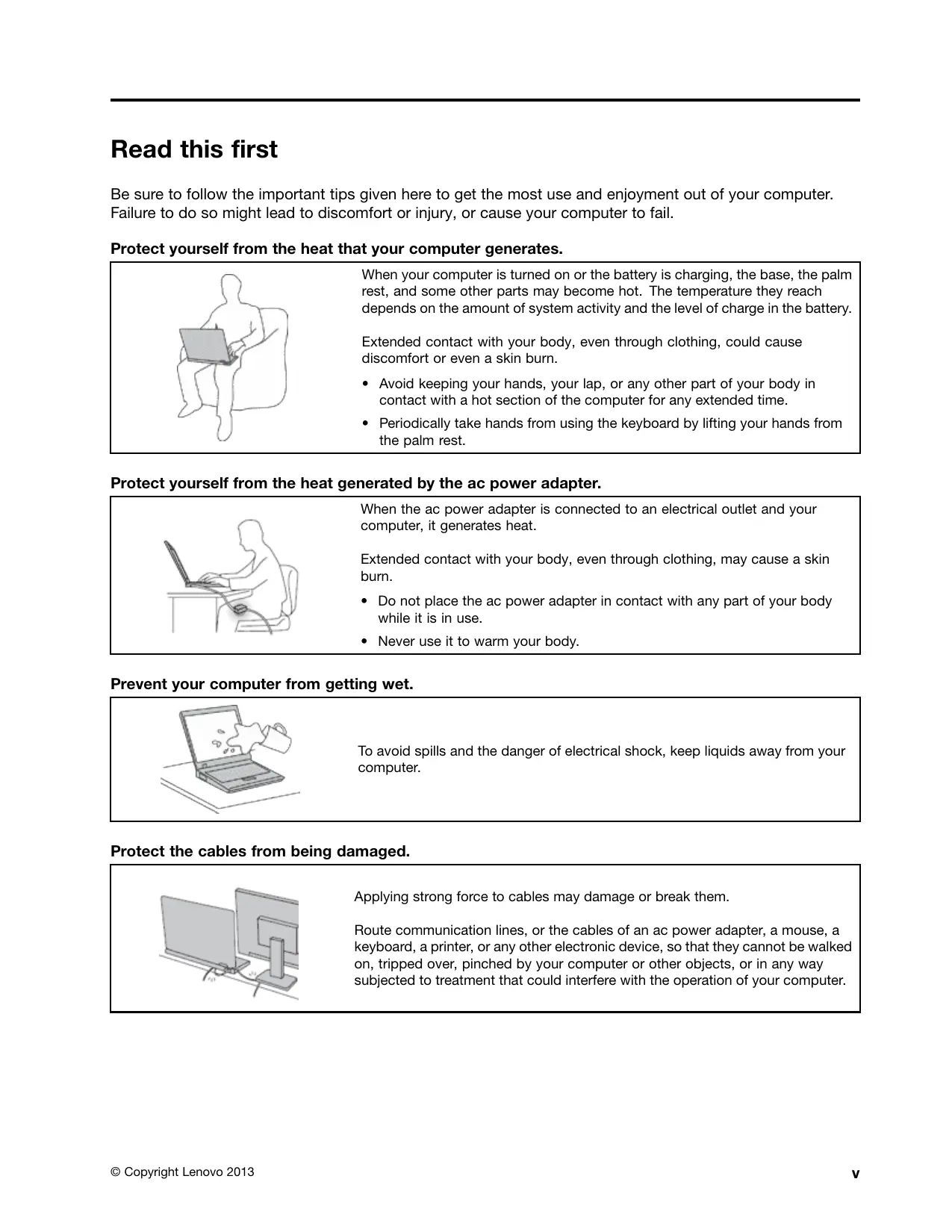 Read this first

Be sure to follow the important tips given here to get the most use and enjoyment out of your computer. Failure to do so might lead to discomfort or injury, or cause your computer to fail.

Protect yourself from the heat that your computer generates.

When your computer is turned on or the battery is charging, the base, the palm rest, and some other parts may become hot. The temperature they reach depends on the amount of system activity and the level of charge in the battery.

Extended contact with your body, even through clothing, could cause discomfort or even a skin burn.

• Avoid keeping your hands, your lap, or any other part of your body in contact with a hot section of the computer for any extended time.
• Periodically take hands from using the keyboard by lifting your hands from the palm rest.

Protect yourself from the heat generated by the ac power adapter.

When the ac power adapter is connected to an electrical outlet and your computer, it generates heat.

Extended contact with your body, even through clothing, may cause a skin burn.

• Do not place the ac power adapter in contact with any part of your body while it is in use.
• Never use it to warm your body.

Prevent your computer from getting wet.

To avoid spills and the danger of electrical shock, keep liquids away from your computer.

Protect the cables from being damaged.

Applying strong force to cables may damage or break them.

Route communication lines, or the cables of an ac power adapter, a mouse, a keyboard, a printer, or any other electronic device, so that they cannot be walked on, tripped over, pinched by your computer or other objects, or in any way subjected to treatment that could interfere with the operation of your computer.

© Copyright Lenovo 2013

v