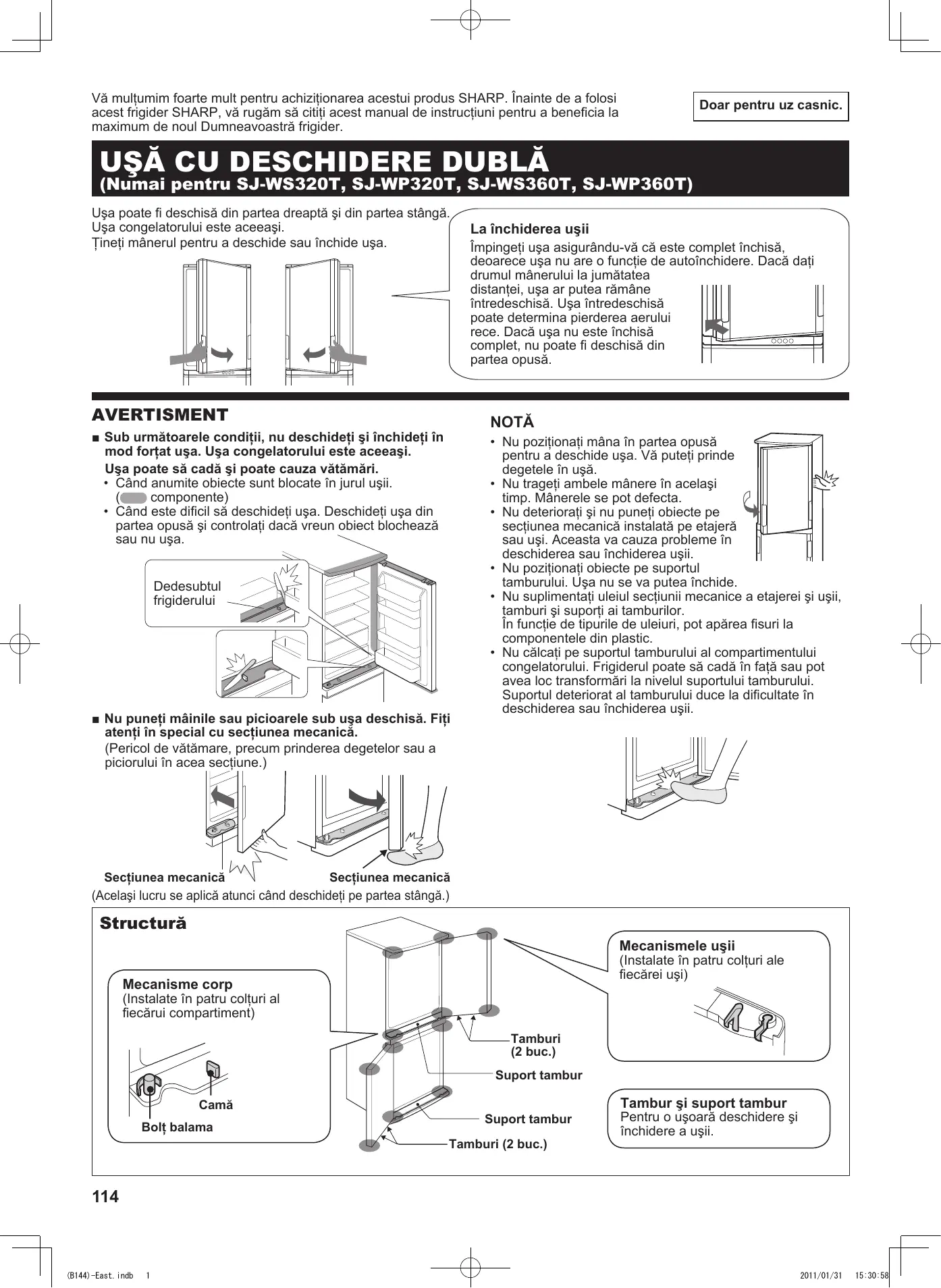 Vă mulțumim foarte mult pentru achiziționarea acestui produs SHARP. Înainte de a folosi acest frigider SHARP, vă rugăm să citiți acest manual de instrucțiuni pentru a beneficia la maximum de noul Dumneavoastră frigider.

Doar pentru uz casnic.

UŞĂ CU DESCHIDERE DUBLĂ
(Numai pentru SJ-WS320T, SJ-WP320T, SJ-WS360T, SJ-WP360T)

Uşa poate fi deschisă din partea dreaptă şi din partea stângă.
Uşa congelatorului este aceeaşi.
Țineți mânerul pentru a deschide sau închide uşa.

La închiderea uşii
Împingeți uşa asigurându-vă că este complet închisă, deoarece uşa nu are o funcție de autoînchidere. Dacă dați drumul mânerului la jumătatea distanței, uşa ar putea rămâne întredeschisă. Uşa întredeschisă poate determina pierderea aerului rece. Dacă uşa nu este închisă complet, nu poate fi deschisă din partea opusă.

AVERTISMENT
■ Sub următoarele condiții, nu deschideți şi închideți în mod forțat uşa. Uşa congelatorului este aceeaşi.
Uşa poate să cadă şi poate cauza vătămări.
• Când anumite obiecte sunt blocate în jurul uşii. ( componente)
• Când este dificil să deschideți uşa. Deschideți uşa din partea opusă şi controlați dacă vreun obiect blochează sau nu uşa.

Dedesubtul frigiderului

■ Nu puneți mâinile sau picioarele sub uşa deschisă. Fiți atenți în special cu secțiunea mecanică.
(Pericol de vătămare, precum prinderea degetelor sau a piciorului în acea secțiune.)

Secțiunea mecanică
Secțiunea mecanică
(Acelaşi lucru se aplică atunci când deschideți pe partea stângă.)

NOTĂ
• Nu poziționați mâna în partea opusă pentru a deschide uşa. Vă puteți prinde degetele în uşă.
• Nu trageți ambele mânere în acelaşi timp. Mânerele se pot defecta.
• Nu deteriorați şi nu puneți obiecte pe secțiunea mecanică instalată pe etajeră sau uşi. Aceasta va cauza probleme în deschiderea sau închiderea uşii.
• Nu poziționați obiecte pe suportul tamburului. Uşa nu se va putea închide.
• Nu suplimentați uleiul secțiunii mecanice a etajerei şi uşii, tamburi şi suporți ai tamburilor.
În funcție de tipurile de uleiuri, pot apărea fisuri la componentele din plastic.
• Nu călcați pe suportul tamburului al compartimentului congelatorului. Frigiderul poate să cadă în față sau pot avea loc transformări la nivelul suportului tamburului. Suportul deteriorat al tamburului duce la dificultate în deschiderea sau închiderea uşii.

Structură
Mecanisme corp
(Instalate în patru colțuri al fiecărui compartiment)
Camă
Bolț balama
Tamburi (2 buc.)
Suport tambur
Suport tambur
Tamburi (2 buc.)
Mecanismele uşii
(Instalate în patru colțuri ale fiecărei uşi)
Tambur şi suport tambur
Pentru o uşoară deschidere şi închidere a uşii.

114

(B144)-East.indb 1
2011/01/31 15:30:58