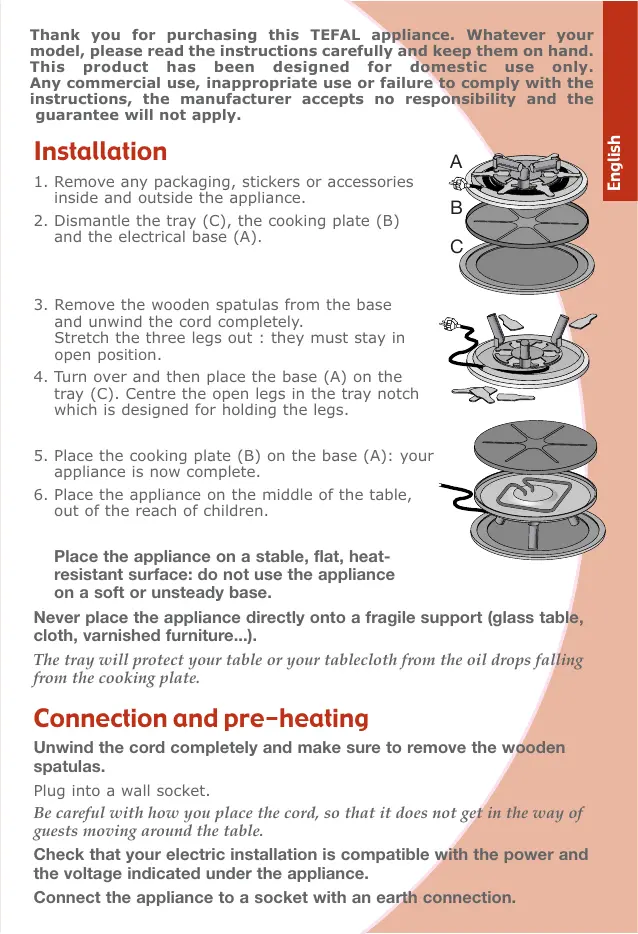 Thank you for purchasing this TEFAL appliance. Whatever your model, please read the instructions carefully and keep them on hand. This product has been designed for domestic use only. Any commercial use, inappropriate use or failure to comply with the instructions, the manufacturer accepts no responsibility and the guarantee will not apply.

English

Installation

1. Remove any packaging, stickers or accessories inside and outside the appliance.
2. Dismantle the tray (C), the cooking plate (B) and the electrical base (A).

A
B
C

3. Remove the wooden spatulas from the base and unwind the cord completely. Stretch the three legs out : they must stay in open position.
4. Turn over and then place the base (A) on the tray (C). Centre the open legs in the tray notch which is designed for holding the legs.

5. Place the cooking plate (B) on the base (A): your appliance is now complete.
6. Place the appliance on the middle of the table, out of the reach of children.

Place the appliance on a stable, flat, heat-resistant surface: do not use the appliance on a soft or unsteady base.

Never place the appliance directly onto a fragile support (glass table, cloth, varnished furniture...).

The tray will protect your table or your tablecloth from the oil drops falling from the cooking plate.

Connection and pre-heating

Unwind the cord completely and make sure to remove the wooden spatulas.

Plug into a wall socket.

Be careful with how you place the cord, so that it does not get in the way of guests moving around the table.

Check that your electric installation is compatible with the power and the voltage indicated under the appliance.

Connect the appliance to a socket with an earth connection.