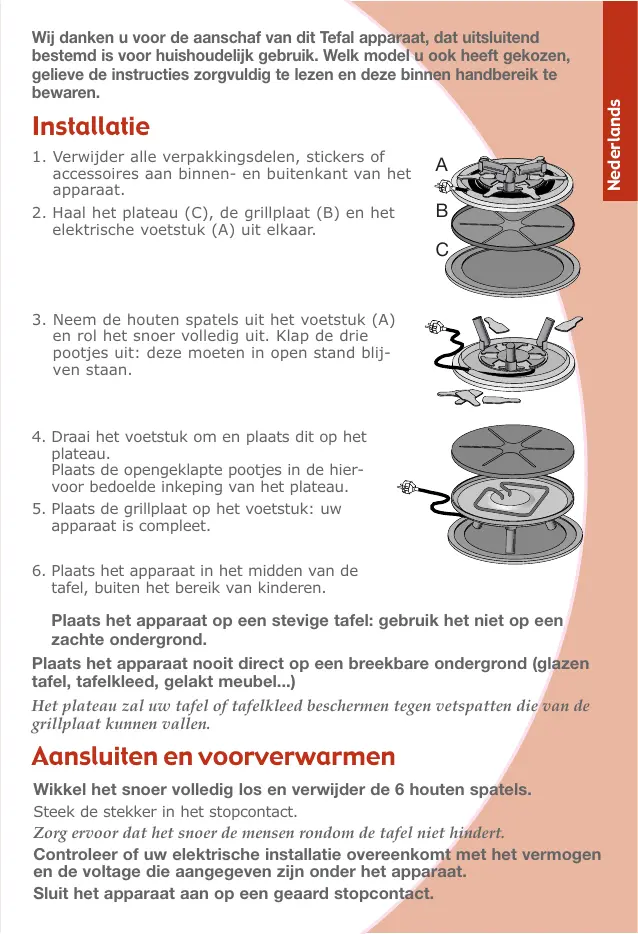 Wij danken u voor de aanschaf van dit Tefal apparaat, dat uitsluitend bestemd is voor huishoudelijk gebruik. Welk model u ook heeft gekozen, gelieve de instructies zorgvuldig te lezen en deze binnen handbereik te bewaren.

Nederlands

Installatie

1. Verwijder alle verpakkingsdelen, stickers of accessoires aan binnen- en buitenkant van het apparaat.
2. Haal het plateau (C), de grillplaat (B) en het elektrische voetstuk (A) uit elkaar.

A
B
C

3. Neem de houten spatels uit het voetstuk (A) en rol het snoer volledig uit. Klap de drie pootjes uit: deze moeten in open stand blijven staan.

4. Draai het voetstuk om en plaats dit op het plateau.
Plaats de opengeklapte pootjes in de hiervoor bedoelde inkeping van het plateau.
5. Plaats de grillplaat op het voetstuk: uw apparaat is compleet.

6. Plaats het apparaat in het midden van de tafel, buiten het bereik van kinderen.

Plaats het apparaat op een stevige tafel: gebruik het niet op een zachte ondergrond.

Plaats het apparaat nooit direct op een breekbare ondergrond (glazen tafel, tafelkleed, gelakt meubel...)

Het plateau zal uw tafel of tafelkleed beschermen tegen vetspatten die van de grillplaat kunnen vallen.

Aansluiten en voorverwarmen

Wikkel het snoer volledig los en verwijder de 6 houten spatels.
Steek de stekker in het stopcontact.
Zorg ervoor dat het snoer de mensen rondom de tafel niet hindert.
Controleer of uw elektrische installatie overeenkomt met het vermogen en de voltage die aangegeven zijn onder het apparaat.
Sluit het apparaat aan op een geaard stopcontact.