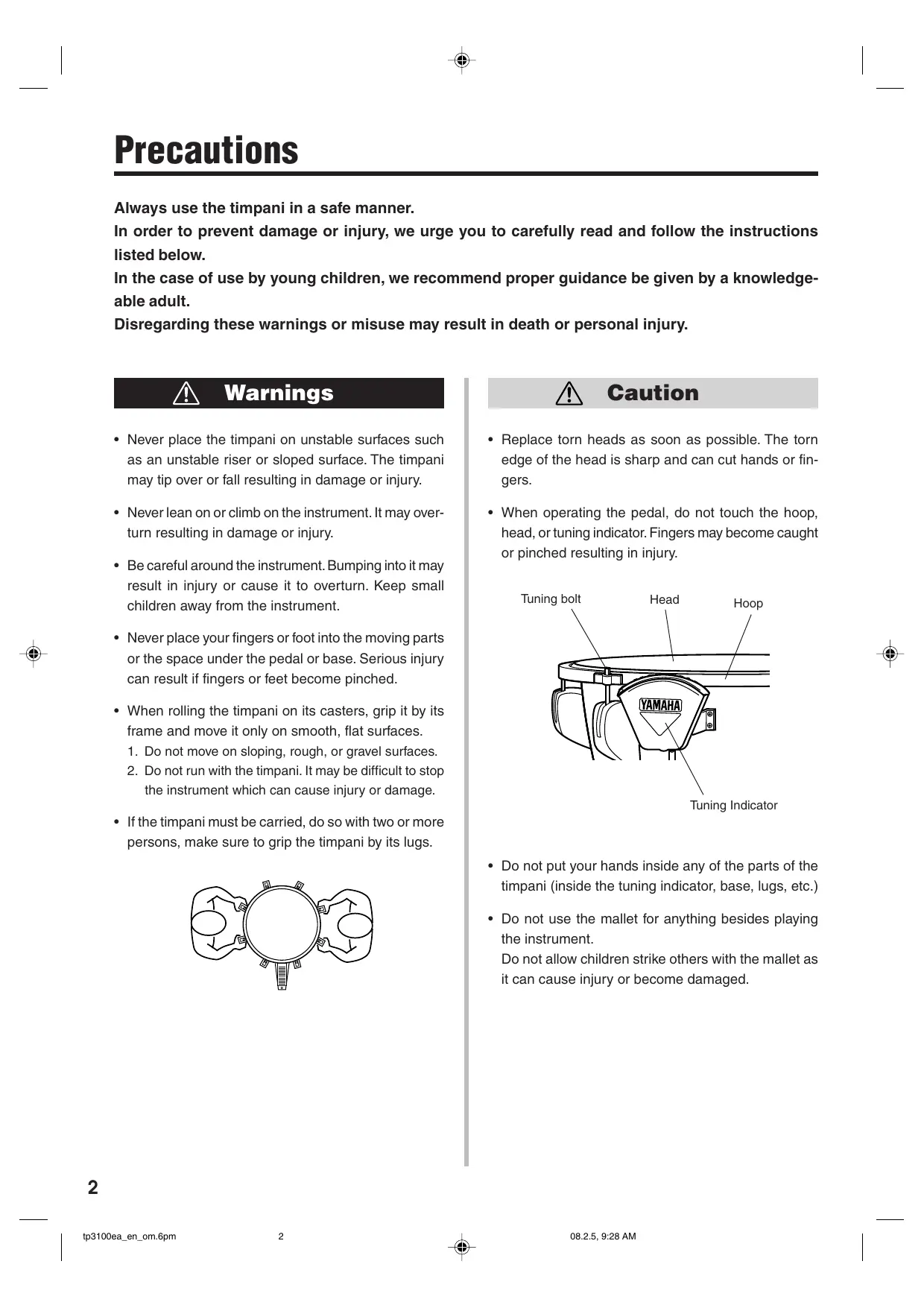 Precautions

Always use the timpani in a safe manner.
In order to prevent damage or injury, we urge you to carefully read and follow the instructions listed below.
In the case of use by young children, we recommend proper guidance be given by a knowledgeable adult.
Disregarding these warnings or misuse may result in death or personal injury.

Warnings

• Never place the timpani on unstable surfaces such as an unstable riser or sloped surface. The timpani may tip over or fall resulting in damage or injury.

• Never lean on or climb on the instrument. It may overturn resulting in damage or injury.

• Be careful around the instrument. Bumping into it may result in injury or cause it to overturn. Keep small children away from the instrument.

• Never place your fingers or foot into the moving parts or the space under the pedal or base. Serious injury can result if fingers or feet become pinched.

• When rolling the timpani on its casters, grip it by its frame and move it only on smooth, flat surfaces.
1. Do not move on sloping, rough, or gravel surfaces.
2. Do not run with the timpani. It may be difficult to stop the instrument which can cause injury or damage.

• If the timpani must be carried, do so with two or more persons, make sure to grip the timpani by its lugs.

Caution

• Replace torn heads as soon as possible. The torn edge of the head is sharp and can cut hands or fingers.

• When operating the pedal, do not touch the hoop, head, or tuning indicator. Fingers may become caught or pinched resulting in injury.

Tuning bolt
Head
Hoop
YAMAHA
Tuning Indicator

• Do not put your hands inside any of the parts of the timpani (inside the tuning indicator, base, lugs, etc.)

• Do not use the mallet for anything besides playing the instrument.
Do not allow children strike others with the mallet as it can cause injury or become damaged.

2

tp3100ea_en_om.6pm 2 08.2.5, 9:28 AM