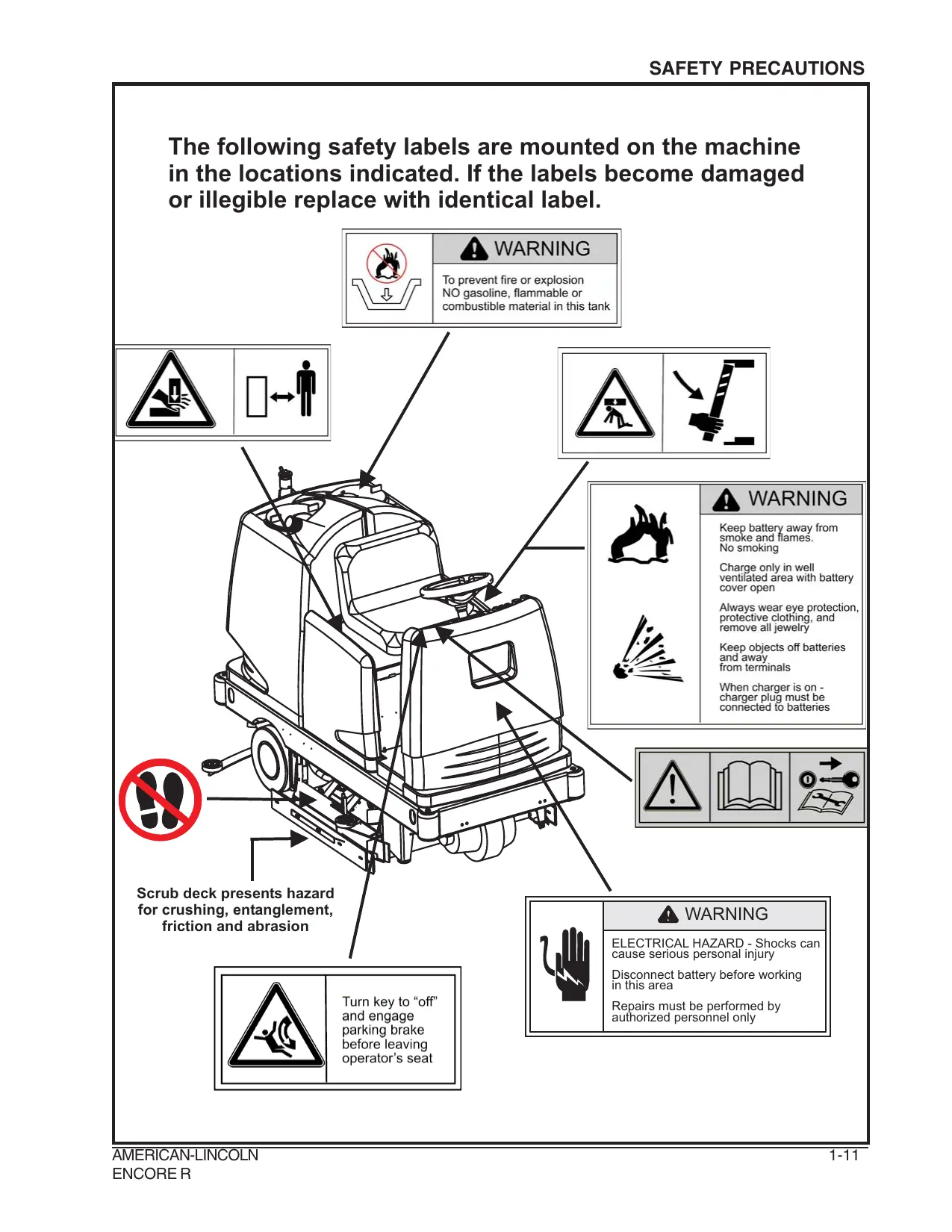 SAFETY PRECAUTIONS

The following safety labels are mounted on the machine in the locations indicated. If the labels become damaged or illegible replace with identical label.

WARNING

To prevent fire or explosion NO gasoline, flammable or combustible material in this tank

WARNING

Keep battery away from smoke and flames. No smoking

Charge only in well ventilated area with battery cover open

Always wear eye protection, protective clothing, and remove all jewelry

Keep objects off batteries and away from terminals

When charger is on - charger plug must be connected to batteries

Scrub deck presents hazard for crushing, entanglement, friction and abrasion

WARNING

ELECTRICAL HAZARD - Shocks can cause serious personal injury

Disconnect battery before working in this area

Repairs must be performed by authorized personnel only

Turn key to “off” and engage parking brake before leaving operator’s seat

AMERICAN-LINCOLN
ENCORE R

1-11