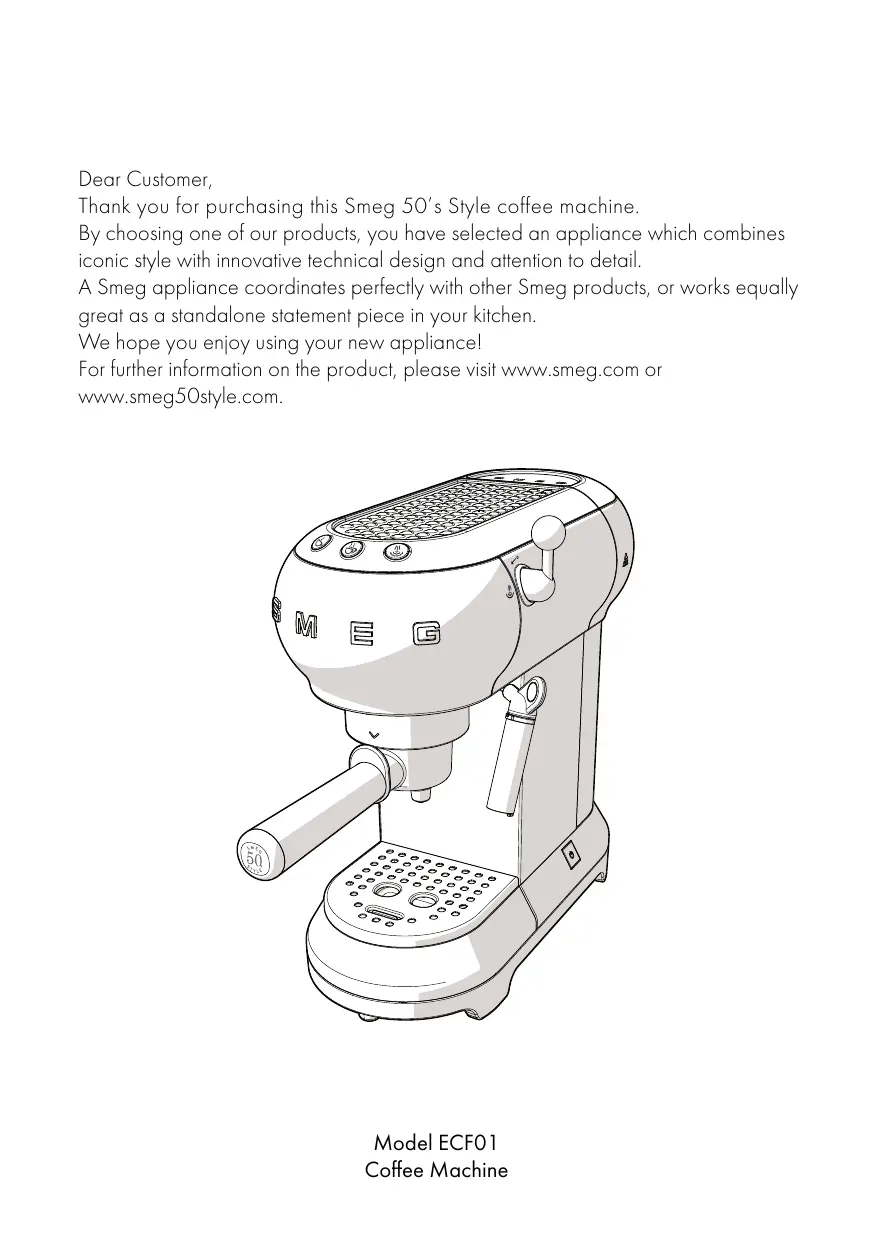 Dear Customer,
Thank you for purchasing this Smeg 50's Style coffee machine.
By choosing one of our products, you have selected an appliance which combines iconic style with innovative technical design and attention to detail.
A Smeg appliance coordinates perfectly with other Smeg products, or works equally great as a standalone statement piece in your kitchen.
We hope you enjoy using your new appliance!
For further information on the product, please visit www.smeg.com or www.smeg50style.com.

SMEG

50

Model ECF01
Coffee Machine