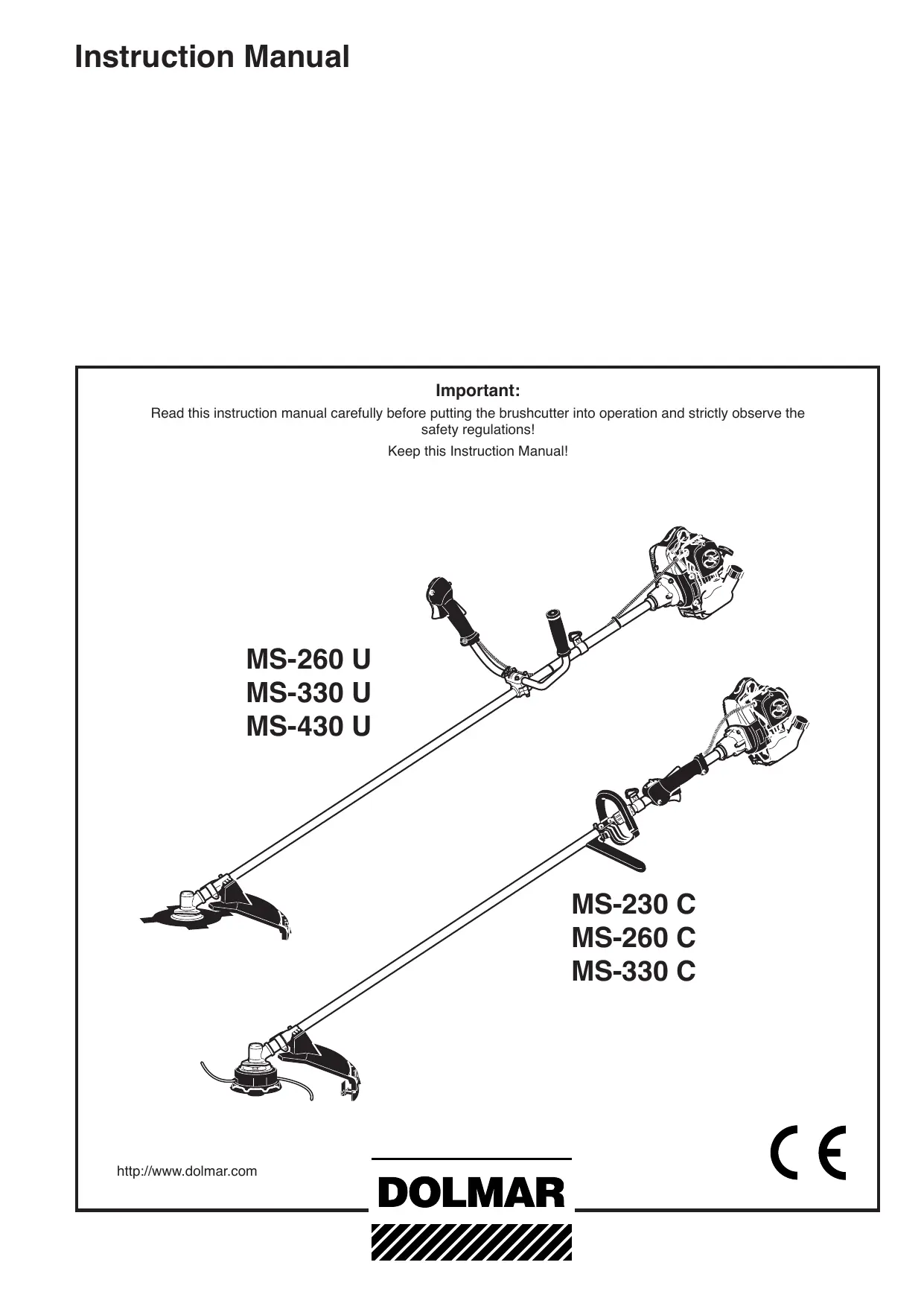 Instruction Manual

Important:

Read this instruction manual carefully before putting the brushcutter into operation and strictly observe the safety regulations!

Keep this Instruction Manual!

MS-260 U
MS-330 U
MS-430 U

MS-230 C
MS-260 C
MS-330 C

http://www.dolmar.com

DOLMAR

CE