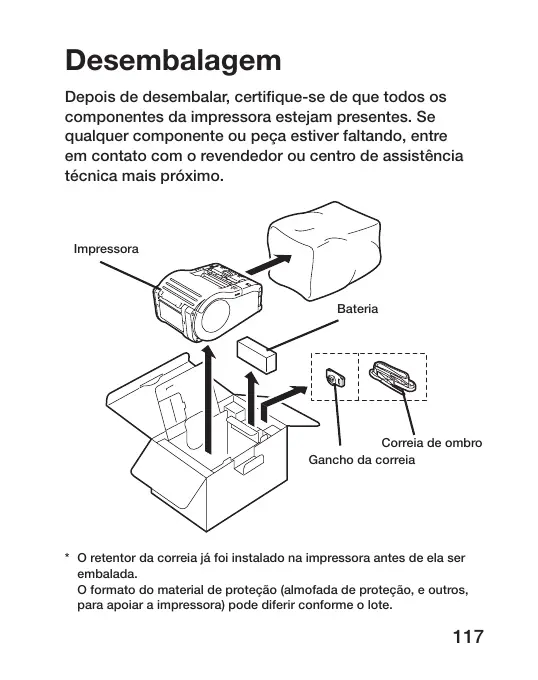 Desembalagem

Depois de desembalar, certifique-se de que todos os componentes da impressora estejam presentes. Se qualquer componente ou peça estiver faltando, entre em contato com o revendedor ou centro de assistência técnica mais próximo.

Impressora

Bateria

Correia de ombro

Gancho da correia

* O retentor da correia já foi instalado na impressora antes de ela ser embalada.
O formato do material de proteção (almofada de proteção, e outros, para apoiar a impressora) pode diferir conforme o lote.

117