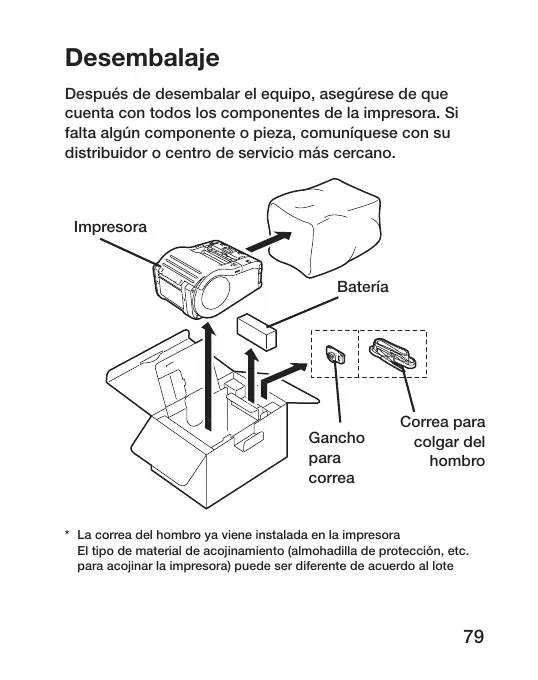 Desembalaje

Después de desembalar el equipo, asegúrese de que cuenta con todos los componentes de la impresora. Si falta algún componente o pieza, comuníquese con su distribuidor o centro de servicio más cercano.

Impresora

Batería

Gancho para correa

Correa para colgar del hombro

* La correa del hombro ya viene instalada en la impresora
El tipo de material de acojinamiento (almohadilla de protección, etc. para acojinar la impresora) puede ser diferente de acuerdo al lote

79