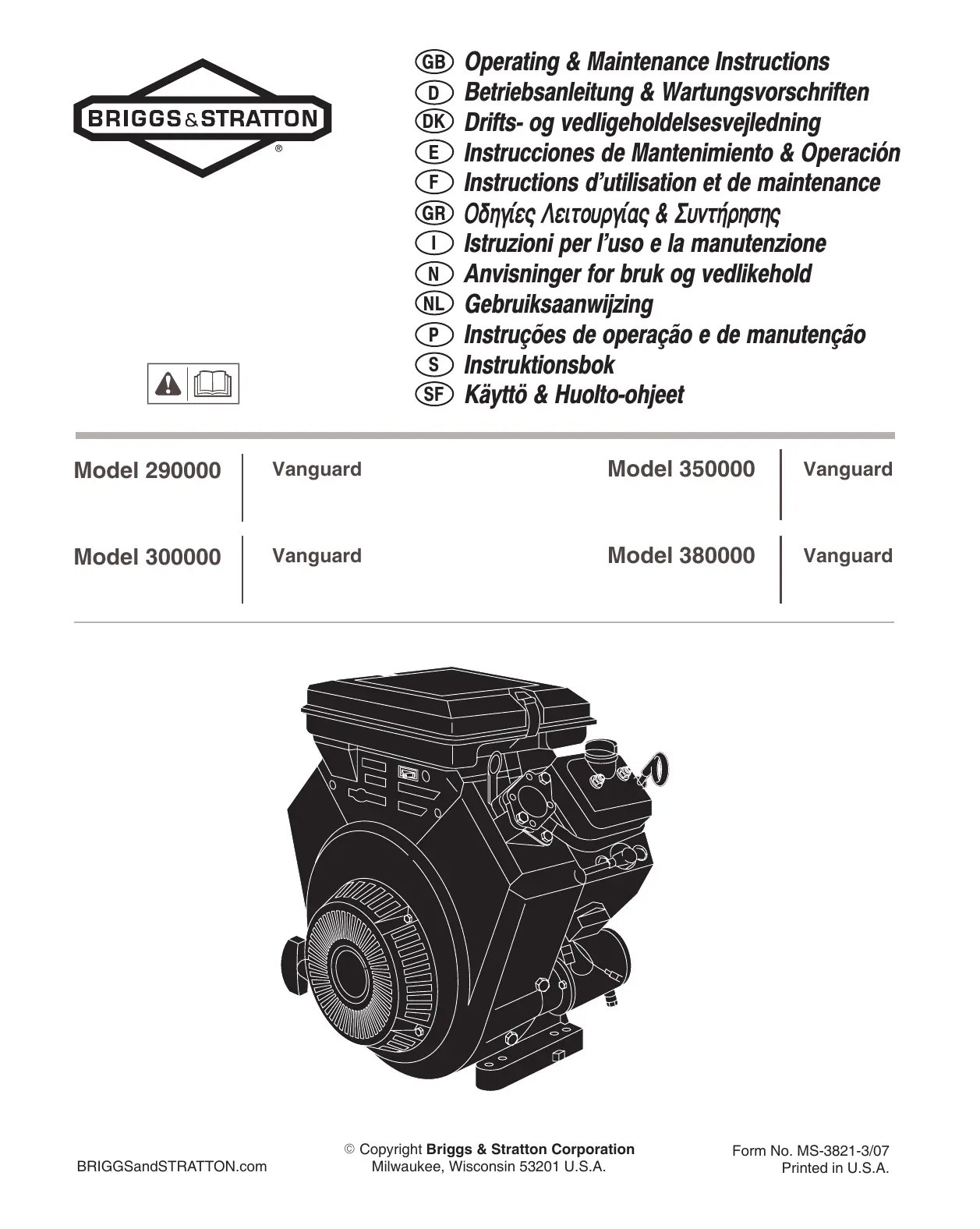 BRIGGS & STRATTON ®

GB Operating & Maintenance Instructions
D Betriebsanleitung & Wartungsvorschriften
DK Drifts- og vedligeholdelsesvejledning
E Instrucciones de Mantenimiento & Operación
F Instructions d'utilisation et de maintenance
GR Οδηγίες Λειτουργίας & Συντήρησης
I Istruzioni per l'uso e la manutenzione
N Anvisninger for bruk og vedlikehold
NL Gebruiksaanwijzing
P Instruções de operação e de manutenção
S Instruktionsbok
SF Käyttö & Huolto-ohjeet

Model 290000 Vanguard

Model 300000 Vanguard

Model 350000 Vanguard

Model 380000 Vanguard

BRIGGSandSTRATTON.com

© Copyright Briggs & Stratton Corporation
Milwaukee, Wisconsin 53201 U.S.A.

Form No. MS-3821-3/07
Printed in U.S.A.