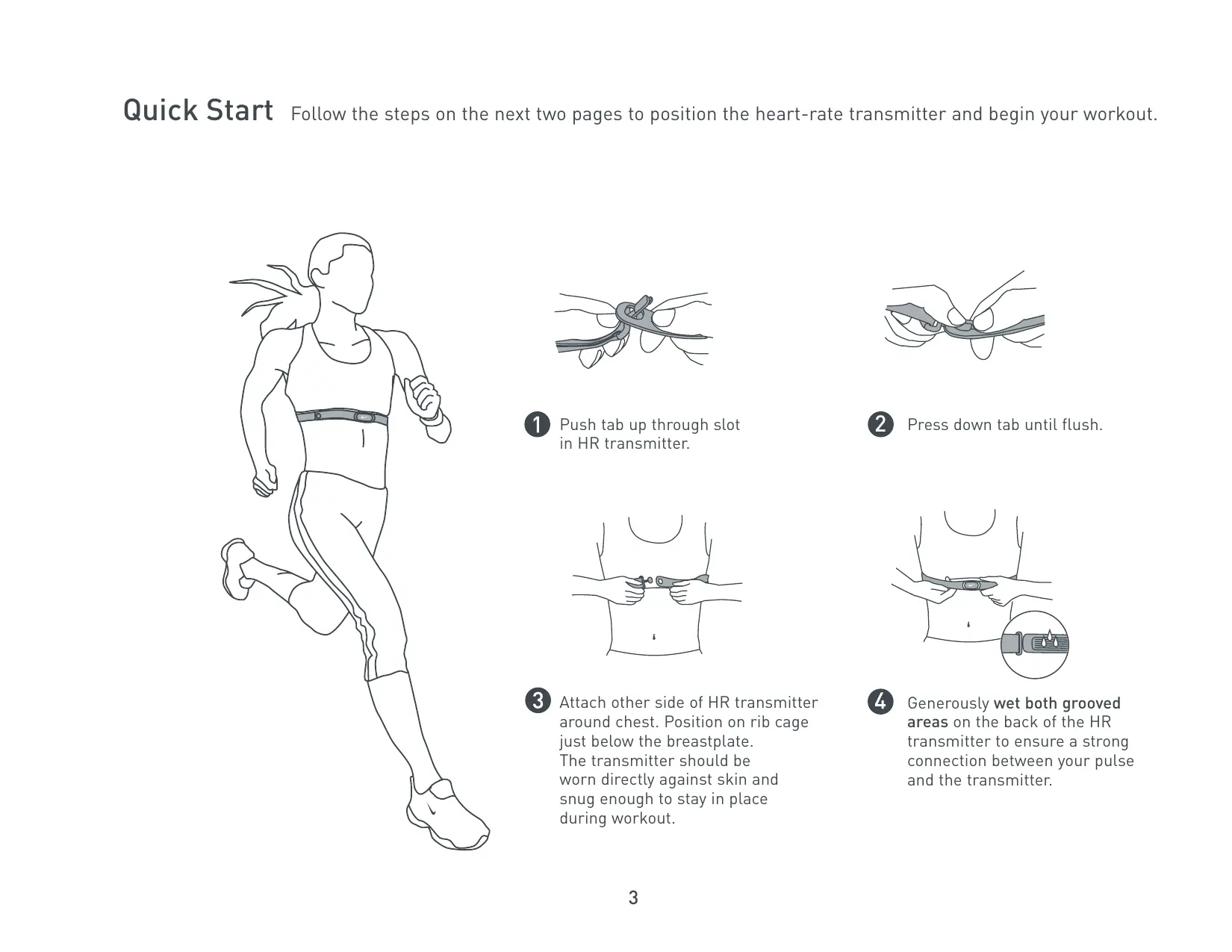 Quick Start Follow the steps on the next two pages to position the heart-rate transmitter and begin your workout.

1 Push tab up through slot in HR transmitter.

2 Press down tab until flush.

3 Attach other side of HR transmitter around chest. Position on rib cage just below the breastplate. The transmitter should be worn directly against skin and snug enough to stay in place during workout.

4 Generously wet both grooved areas on the back of the HR transmitter to ensure a strong connection between your pulse and the transmitter.

3